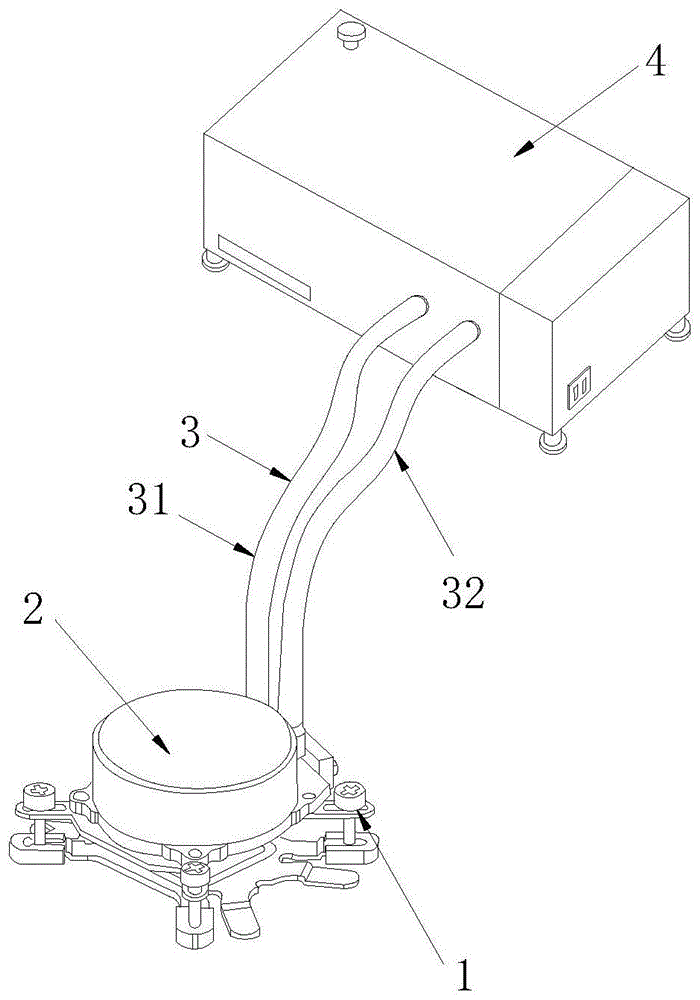 4

3

31

32

2

1