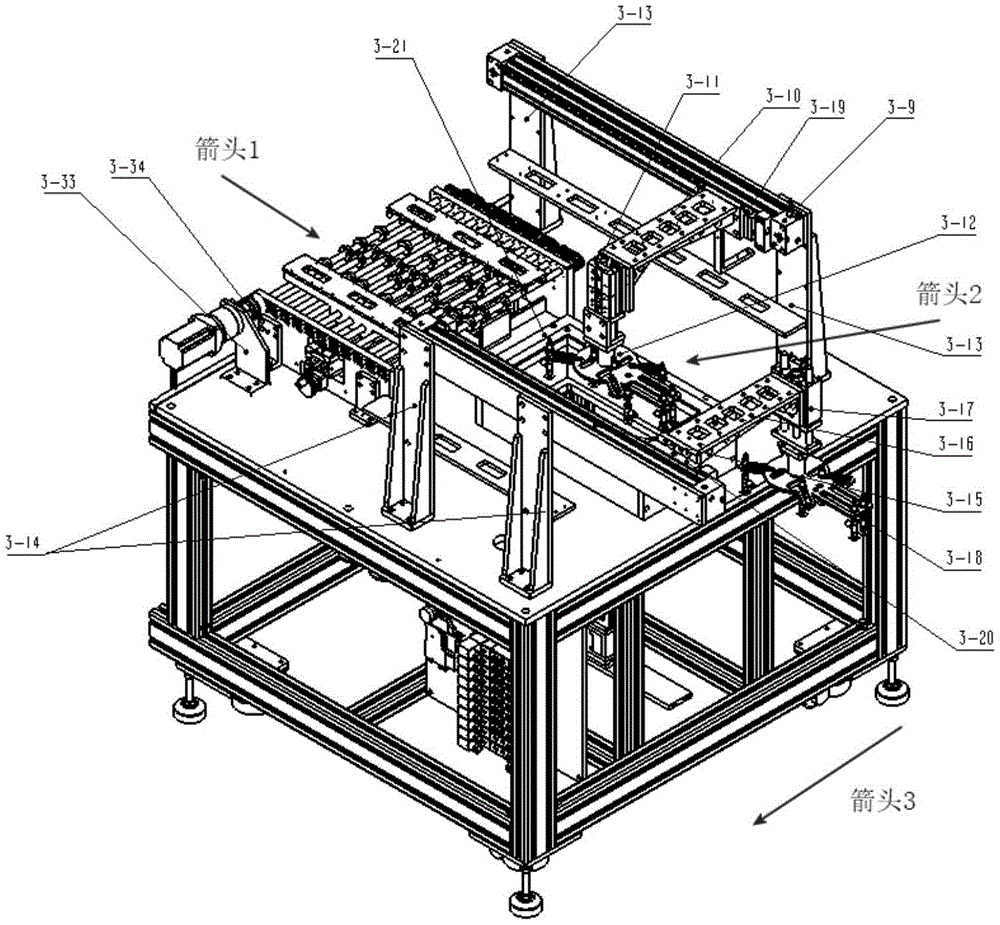 3-13
3-21
3-11
3-10
3-19
3-9
箭头1
3-33
3-34
3-12
箭头2
3-13
3-17
3-16
3-15
3-18
3-14
3-20
箭头3