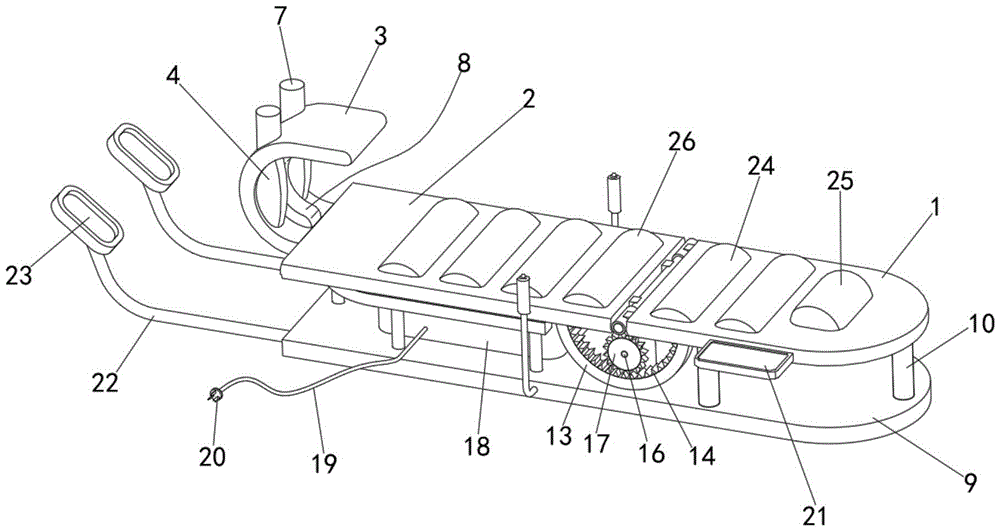 7
3
8
4
2
26
24
25
1
23
10
22
20
19
18
13
17
16
14
21
9