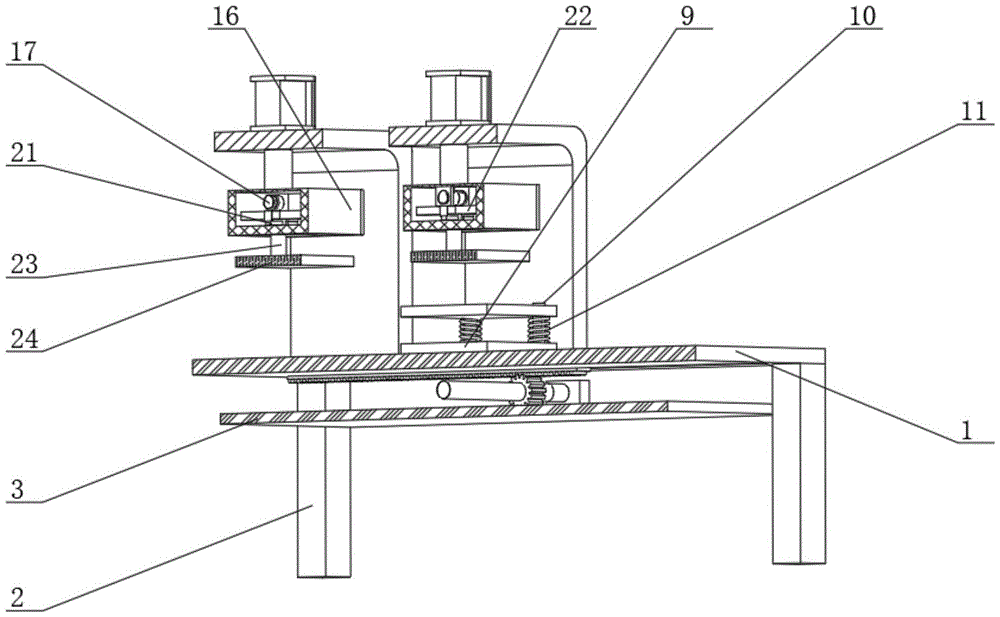 16
22
9
10
17
11
21
23
24
1
3
2