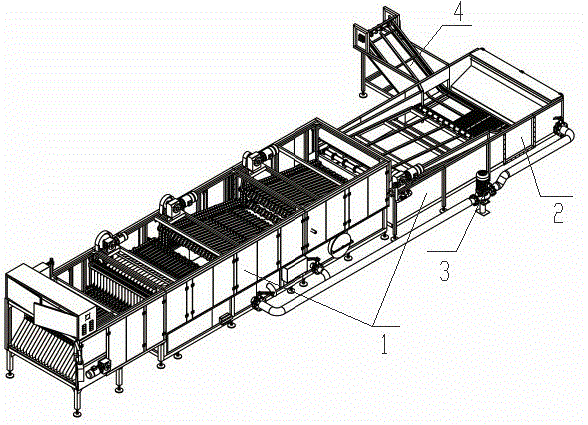 4
2
3
1