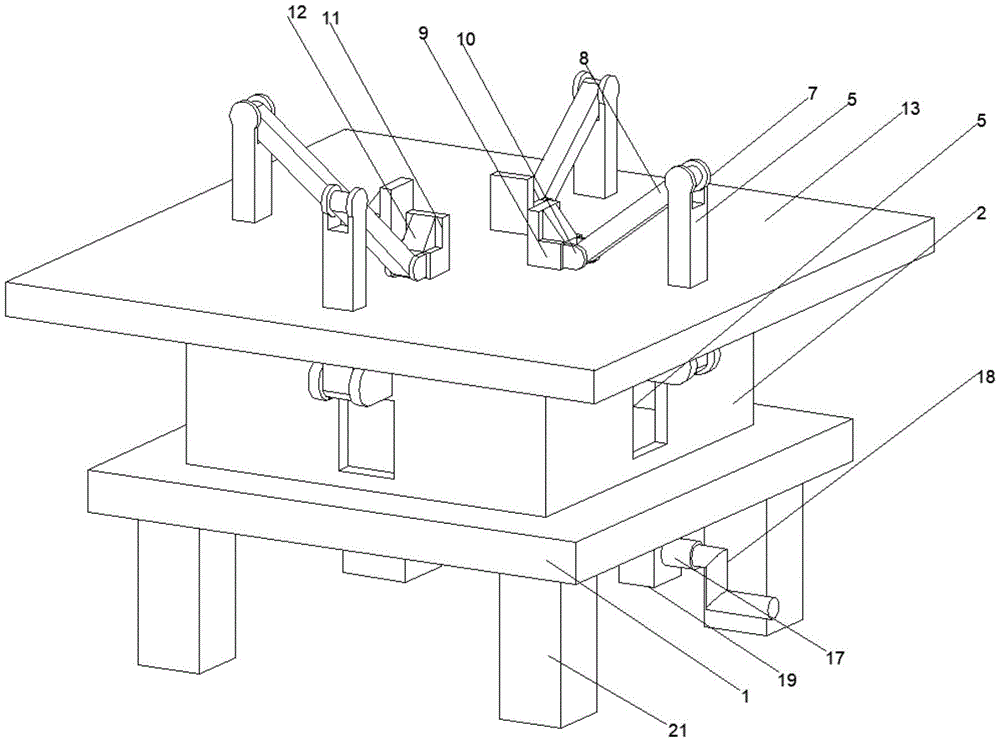 12
11
9
10
8
7
5
13
5
2
18
17
19
1
21