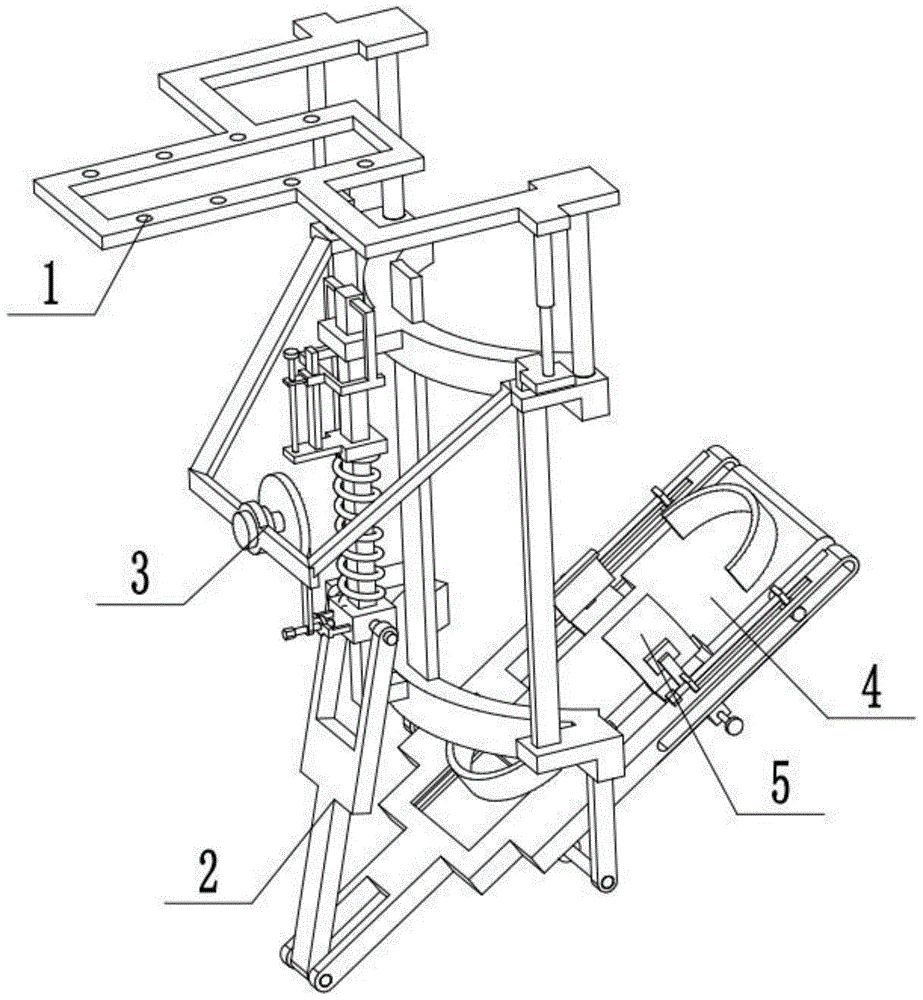 1

3

4

5

2