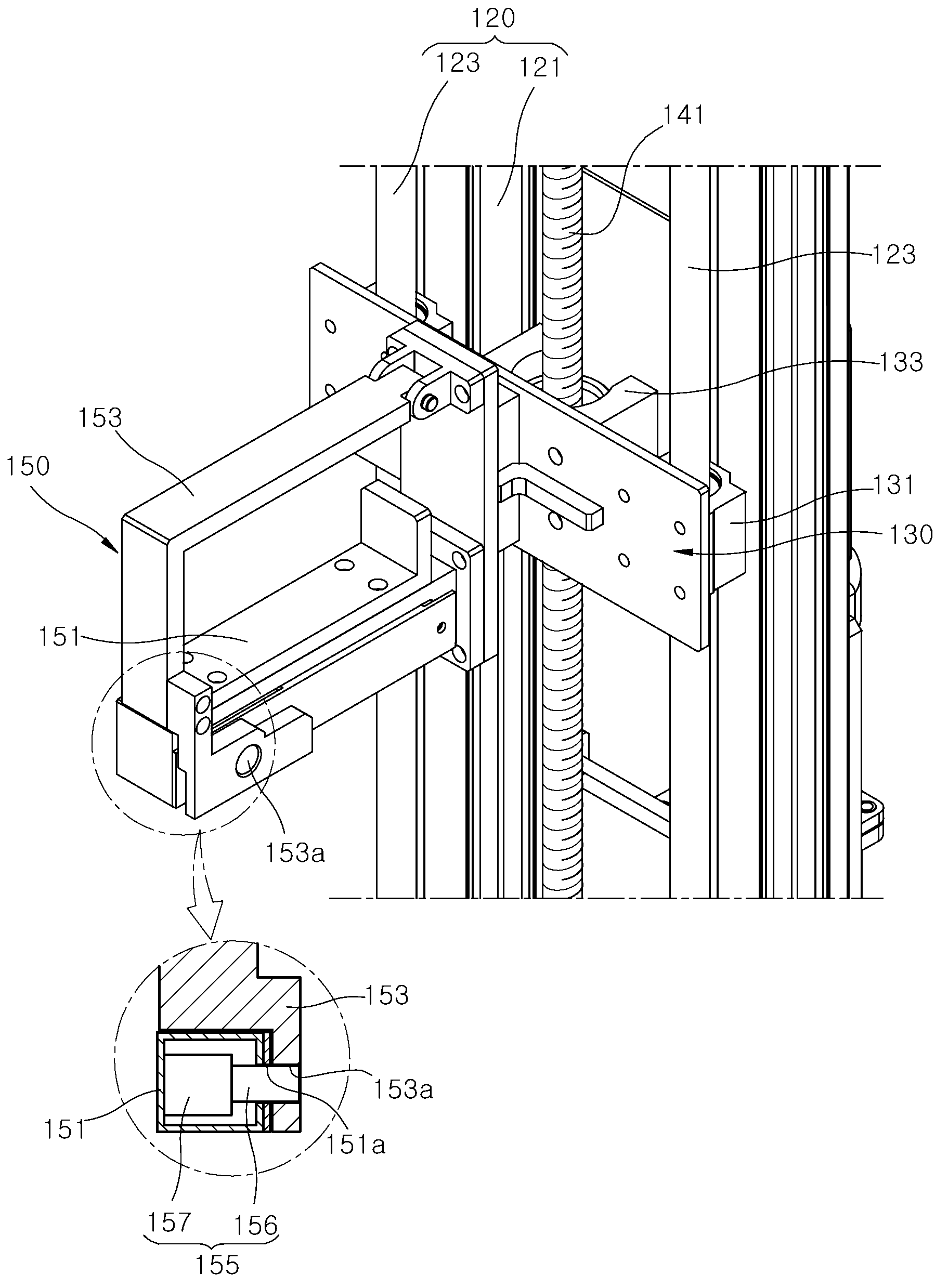 120
123
121
141
123
133
153
150
131
130
151
153a
153
153a
151
151a
157
156
155