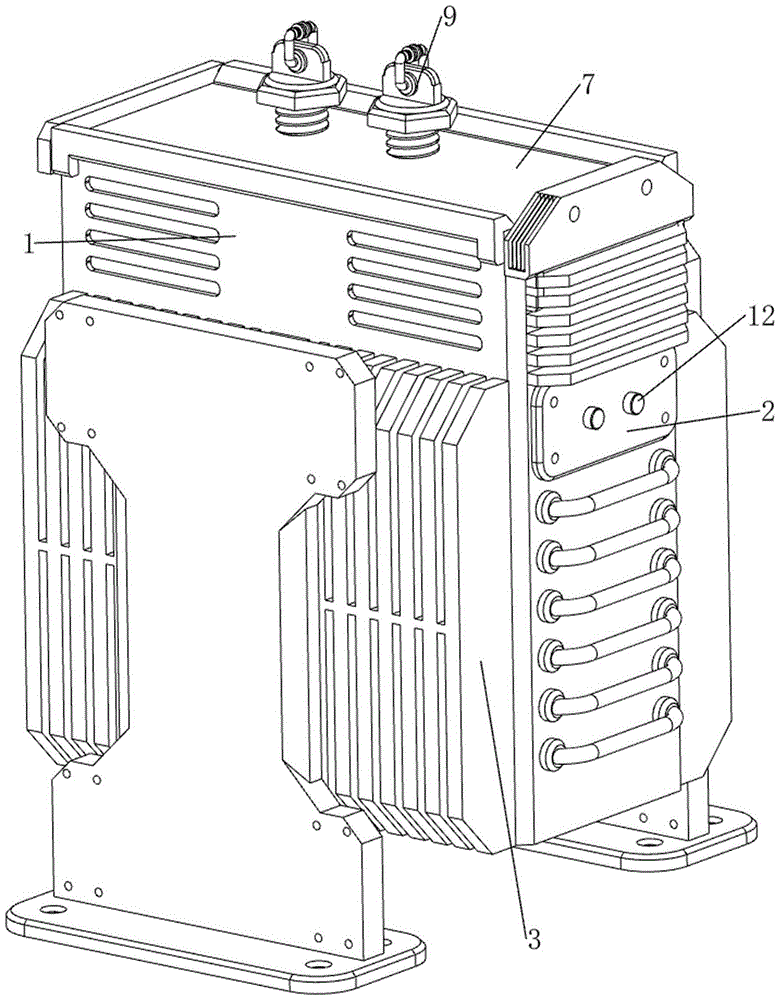 9
7
1
12
2
3