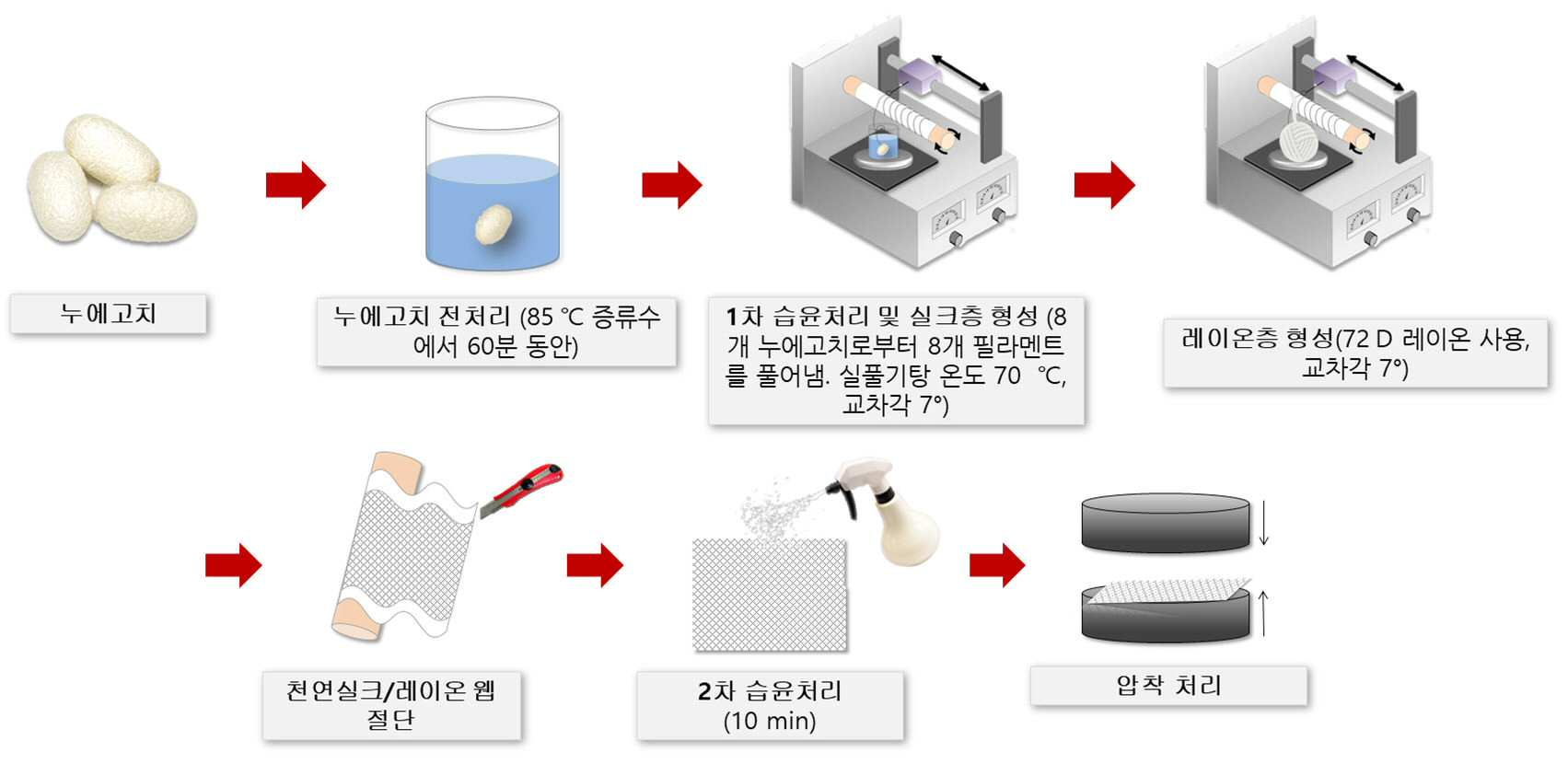 누에고치

누에고치 전처리 (85 ℃ 증류수에서 60분 동안)

1차 습윤처리 및 실크층 형성 (8개 누에고치로부터 8개 필라멘트를 풀어냄. 실풀기탕 온도 70 ℃, 교차각 7°)

레이온층 형성(72 D 레이온 사용, 교차각 7°)

천연실크/레이온 웹 절단

2차 습윤처리 (10 min)

압착 처리