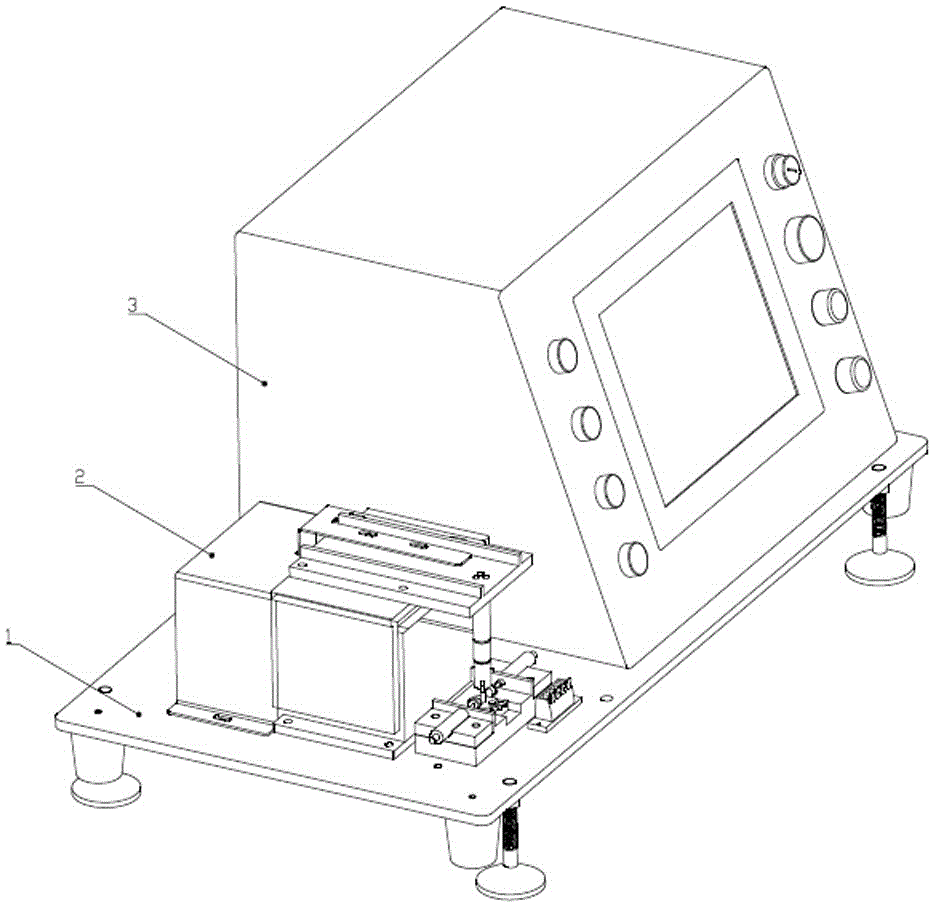 3
2
1