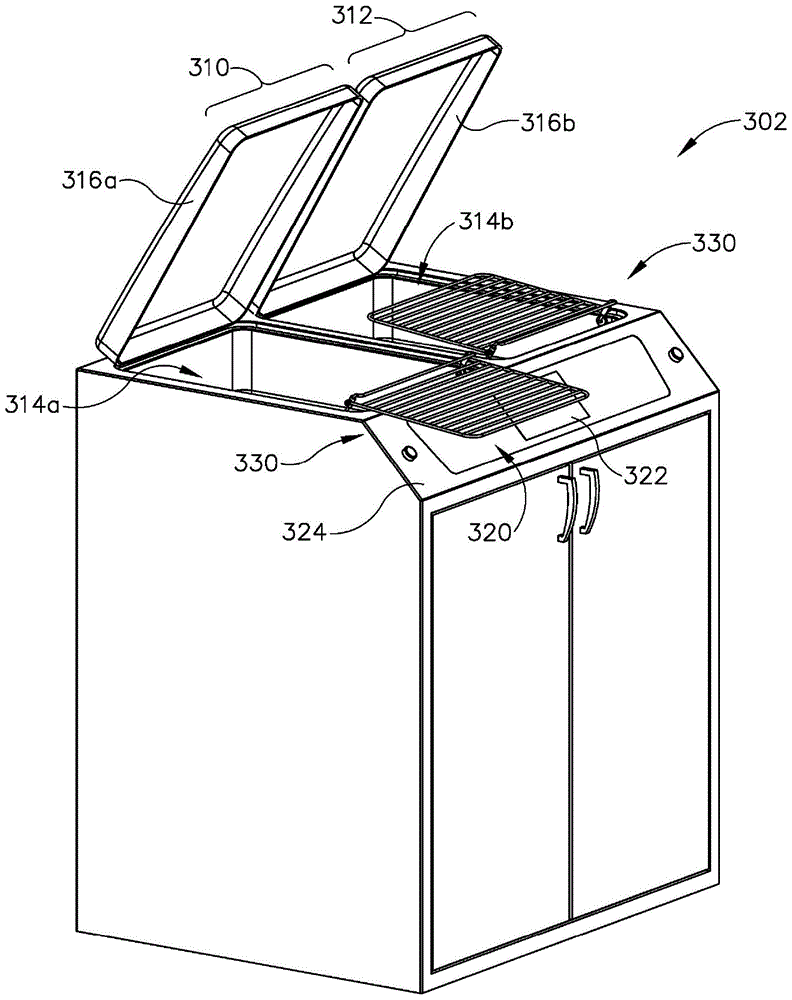 312
310
316b
302
316a
314b
330
314a
330
322
324
320