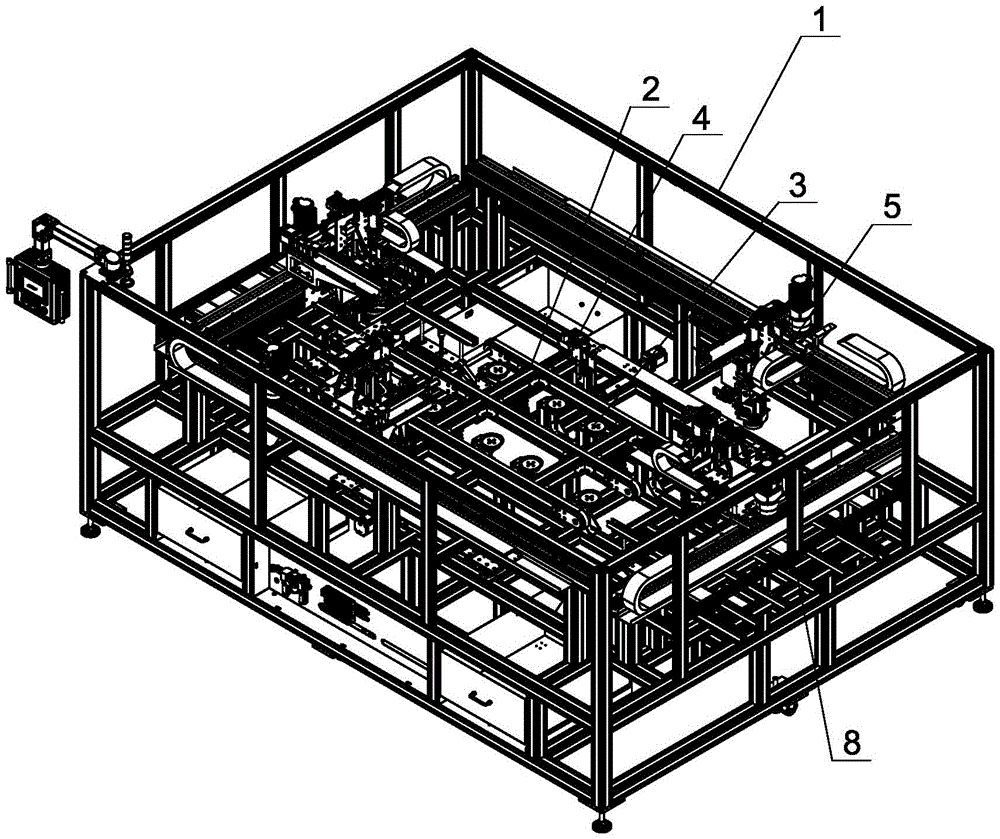 1
2
4
3
5
8