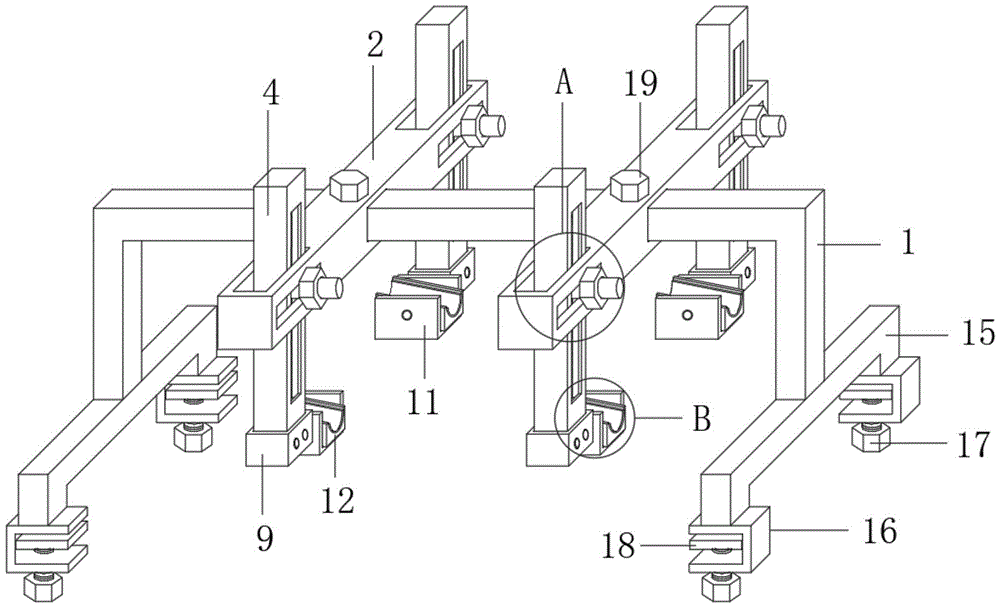 2
4
A
19
1
15
11
B
17
12
9
16
18