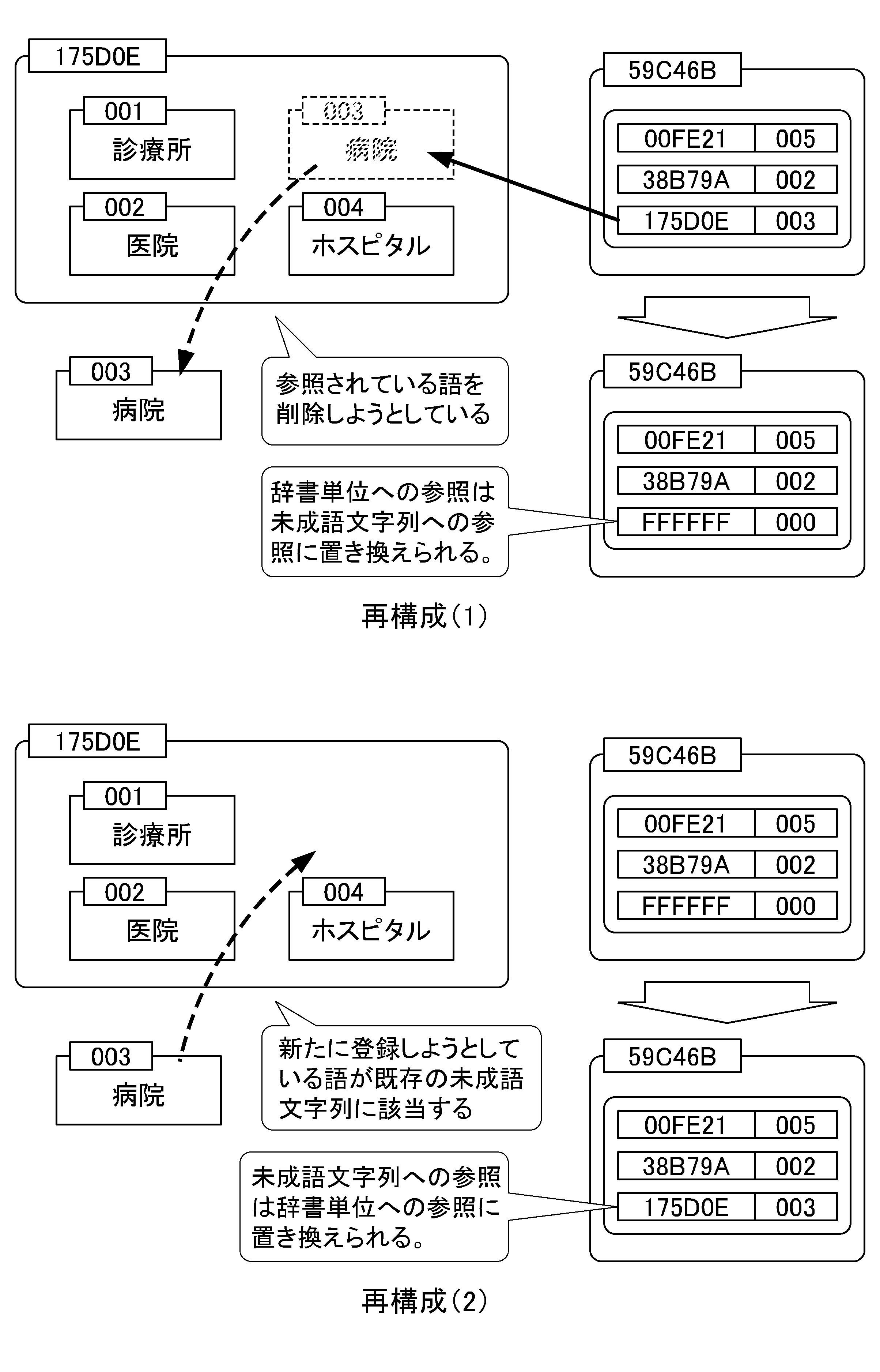 175D0E

001
診療所

003
病院

002
医院

004
ホスピタル

59C46B

| 00FE21 | 005 |
|---|---|
| 38B79A | 002 |
| 175D0E | 003 |

003
病院

参照されている語を削除しようとしている

59C46B

| 00FE21 | 005 |
|---|---|
| 38B79A | 002 |
| FFFFFF | 000 |

辞書単位への参照は未成語文字列への参照に置き換えられる。

再構成(1)

175D0E

001
診療所

002
医院

004
ホスピタル

59C46B

| 00FE21 | 005 |
|---|---|
| 38B79A | 002 |
| FFFFFF | 000 |

003
病院

新たに登録しようとしている語が既存の未成語文字列に該当する

59C46B

| 00FE21 | 005 |
|---|---|
| 38B79A | 002 |
| 175D0E | 003 |

未成語文字列への参照は辞書単位への参照に置き換えられる。

再構成(2)