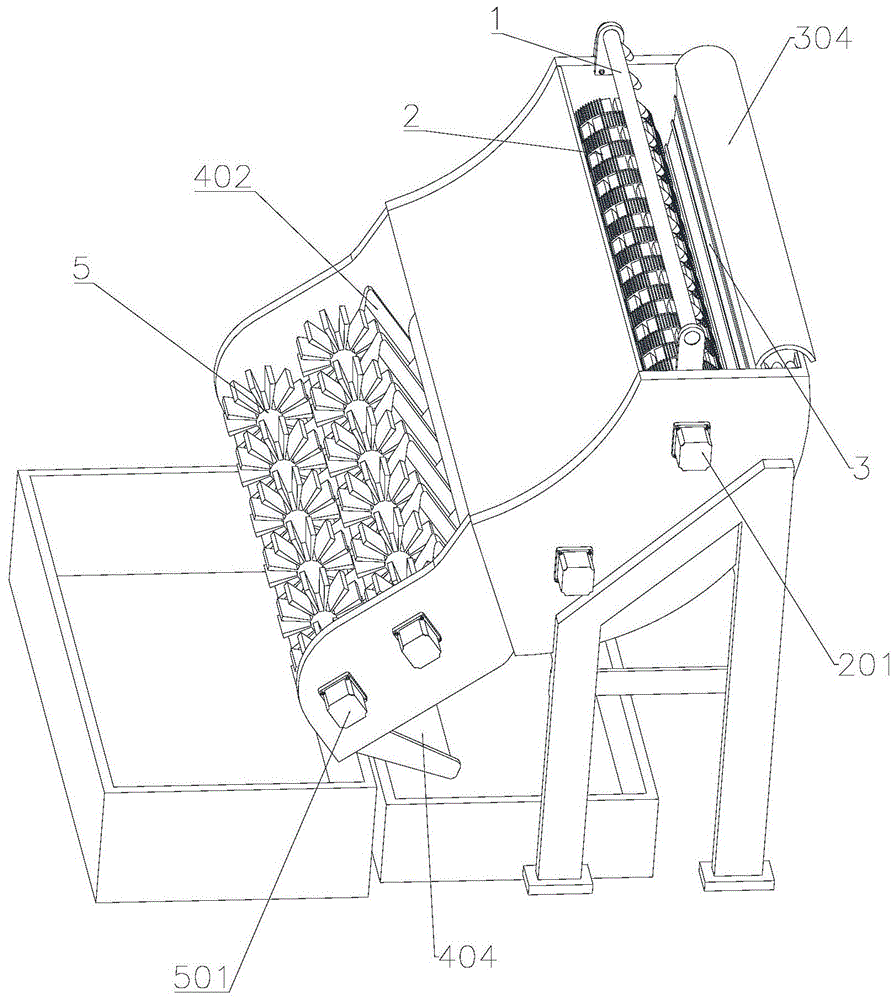 1
304
2
402
5
3
201
501
404