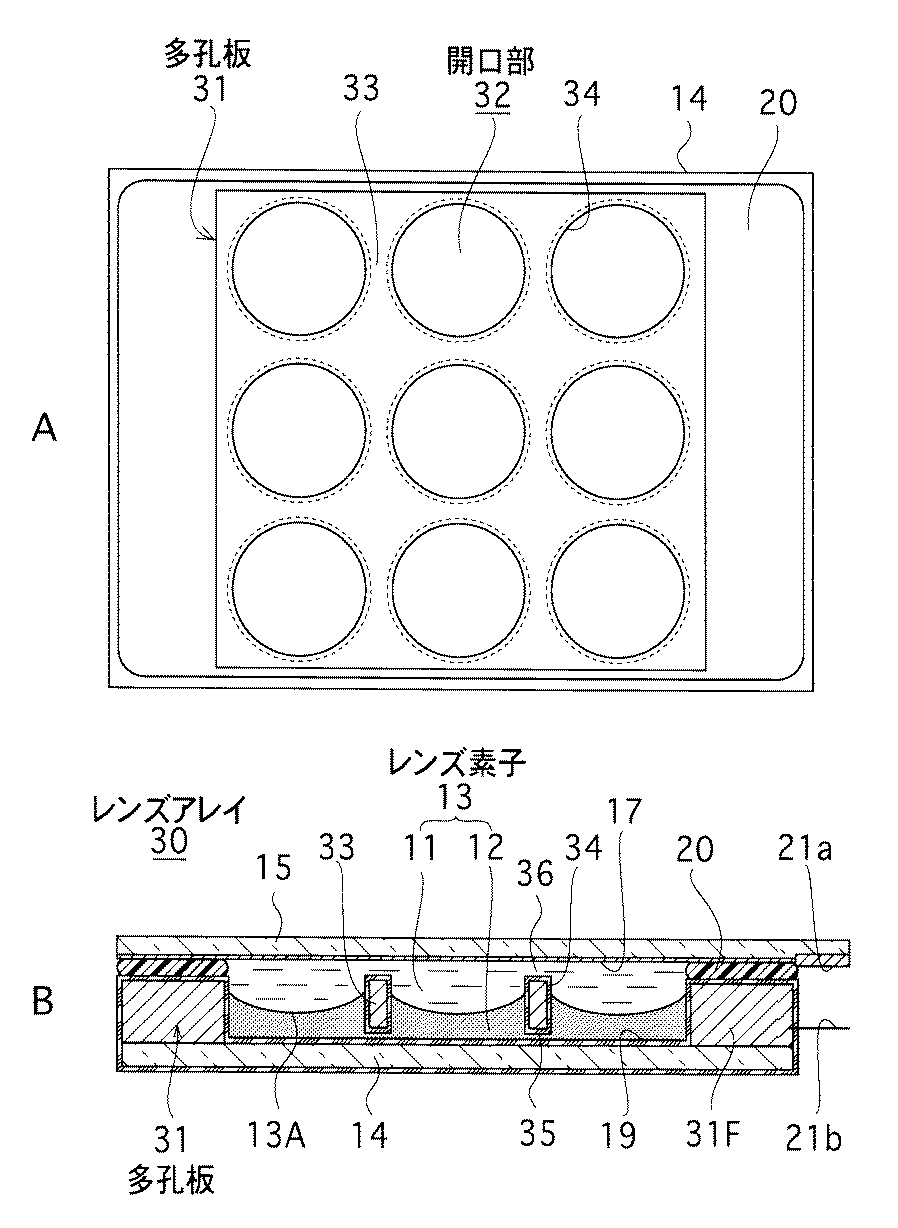 多孔板
31
33
開口部
32
34
14
20

A

レンズ素子
13
レンズアレイ
30
15
33
11
12
36
34
17
20
21a

B

31
多孔板
13A
14
35
19
31F
21b