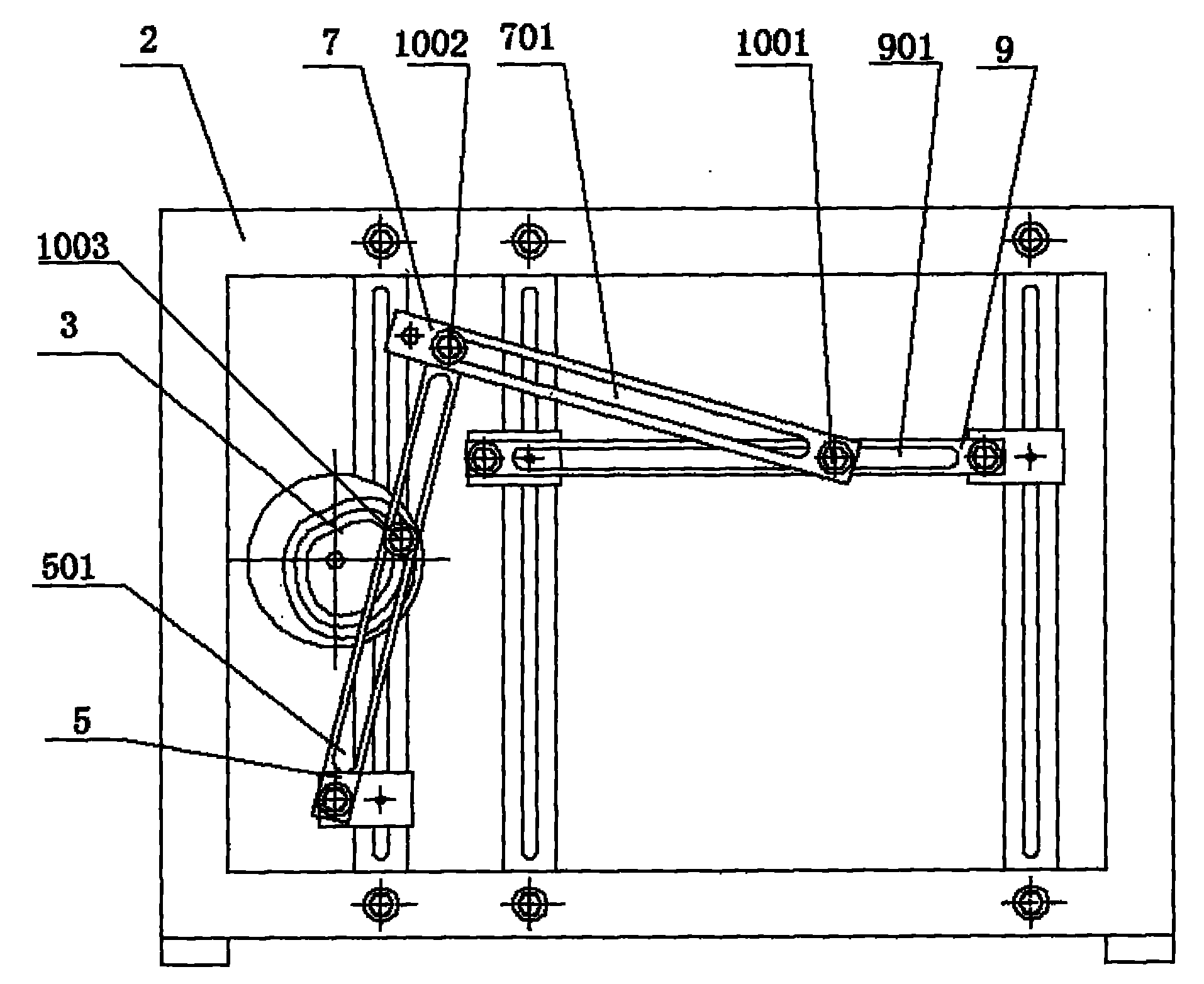 2
7
1002
701
1001
901
9
1003
3
501
5