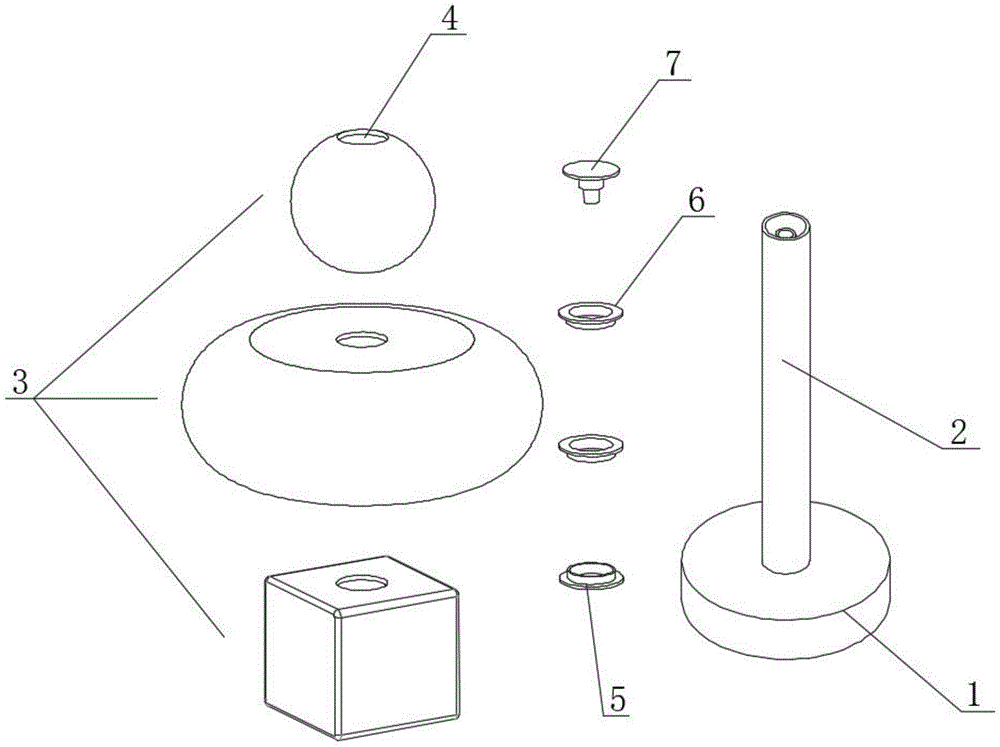 4
7
6
3
2
5
1