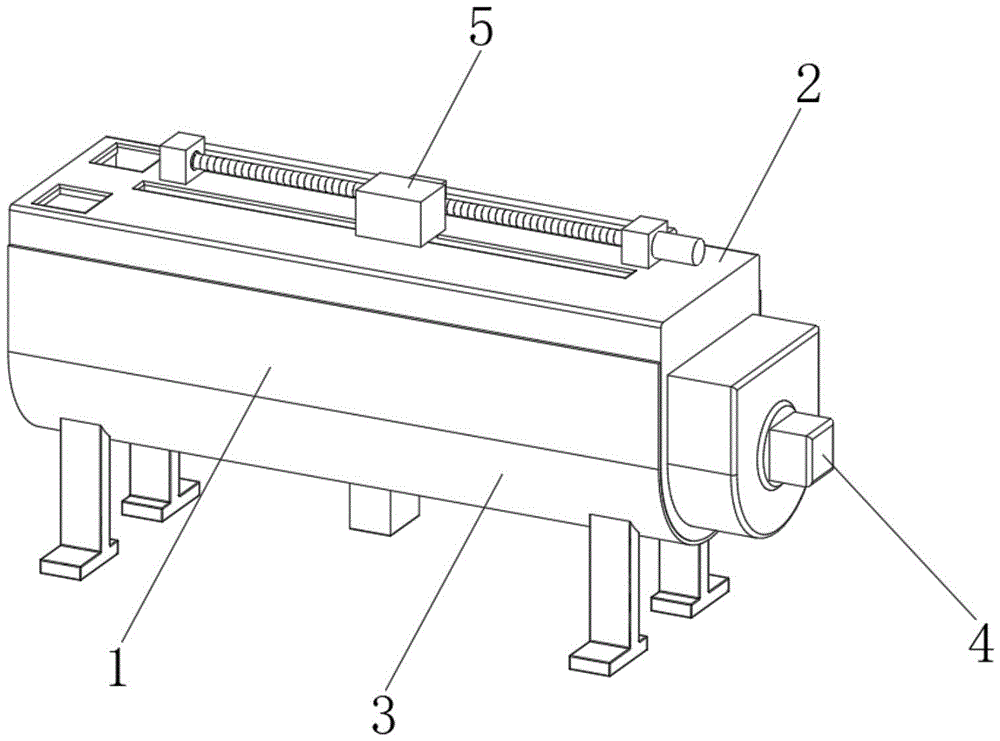 5
2
1
3
4