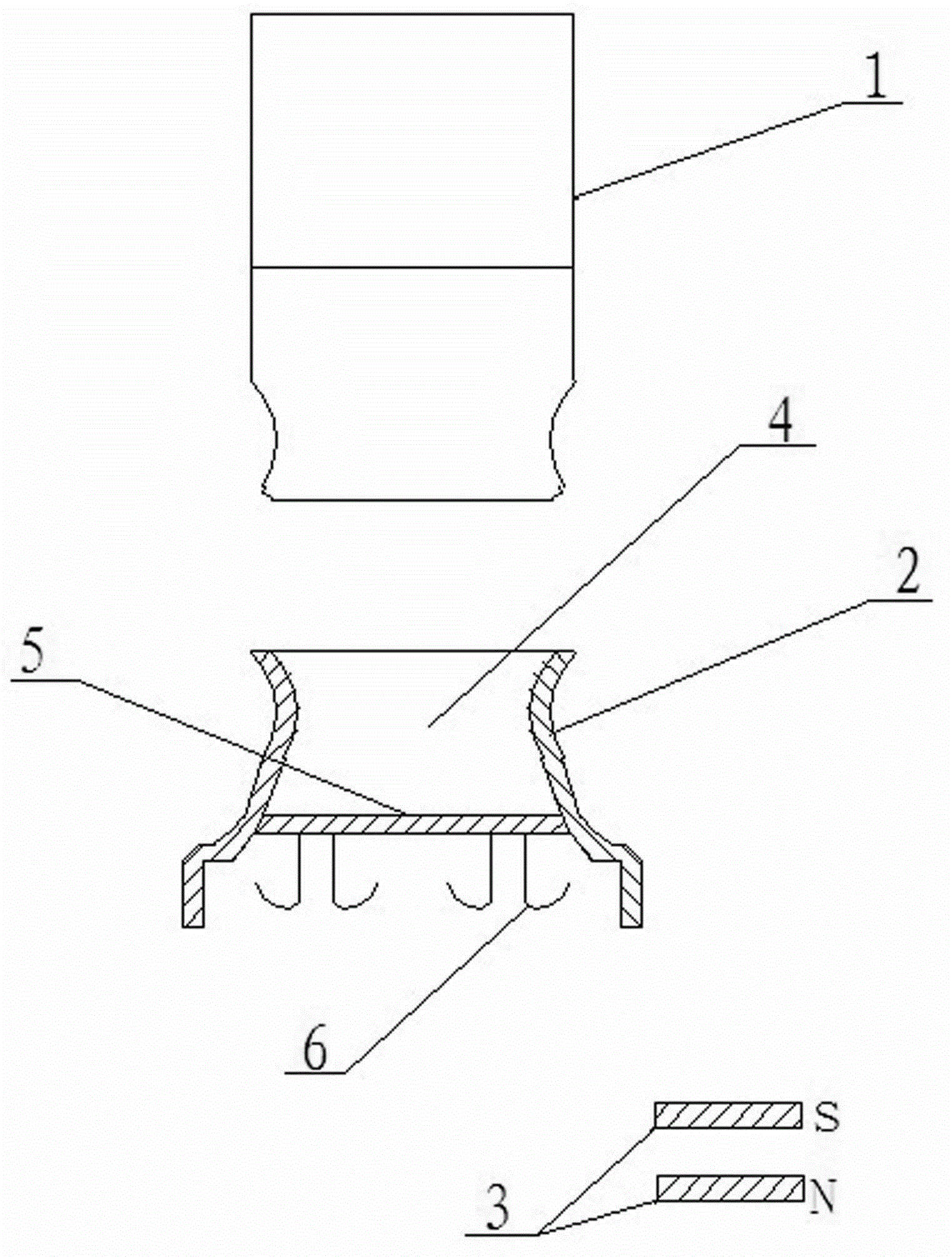 1

4

2

5

6

S

N

3