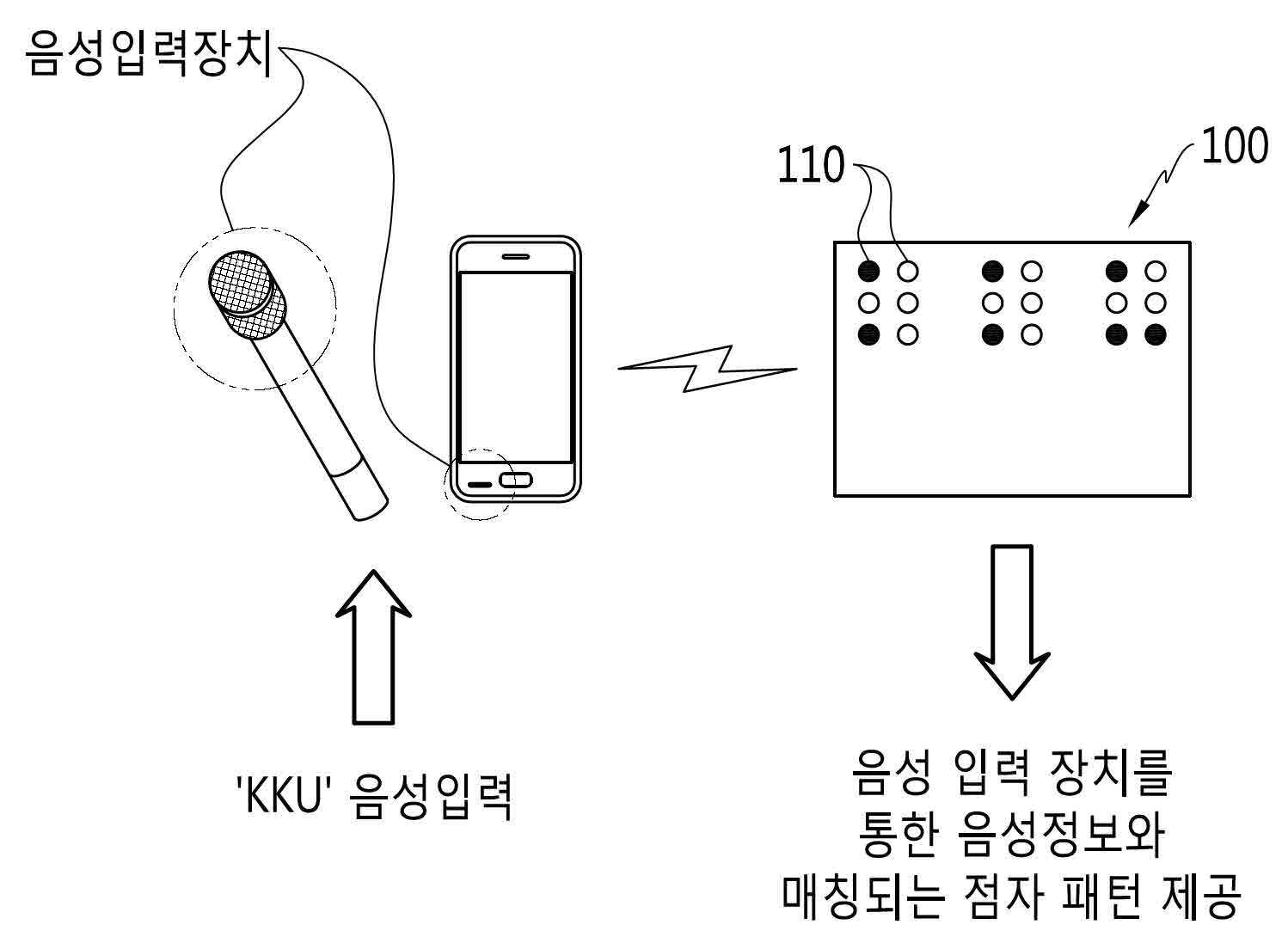 음성입력장치

110

100

'KKU' 음성입력

음성 입력 장치를 통한 음성정보와 매칭되는 점자 패턴 제공