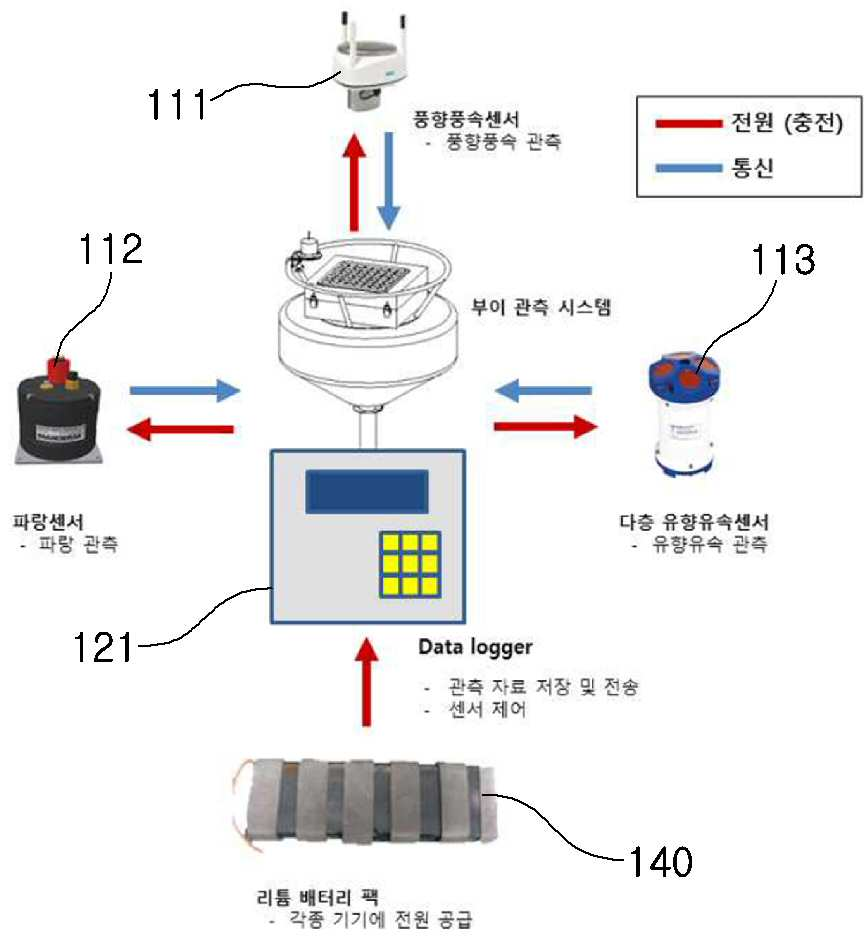 111

풍향풍속센서
- 풍향풍속 관측

전원 (충전)
통신

112

113

부이 관측 시스템

파랑센서
- 파랑 관측

다층 유향유속센서
- 유향유속 관측

121

Data logger
- 관측 자료 저장 및 전송
- 센서 제어

140

리튬 배터리 팩
- 각종 기기에 전원 공급