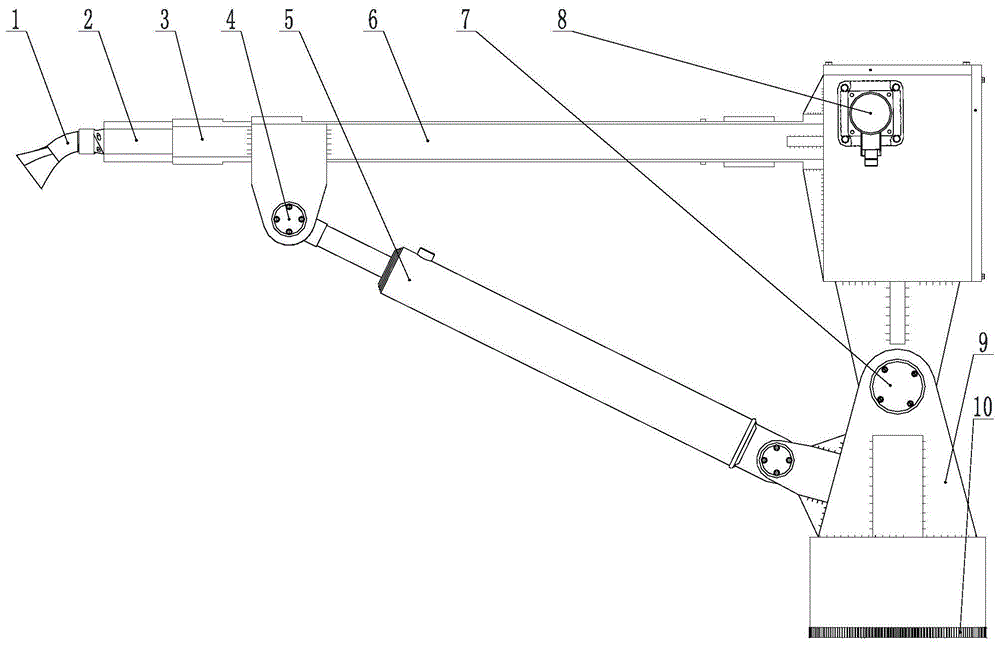 1
2
3
4
5
6
7
8
9
10