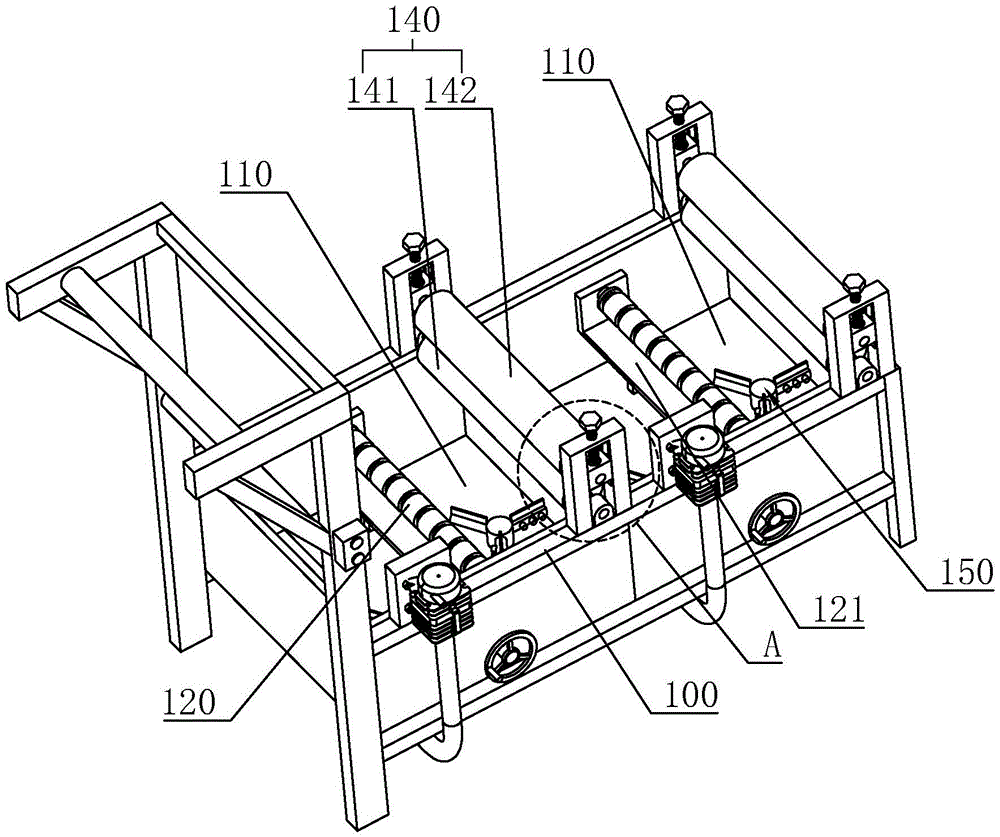 140
141 142
110
110
150
121
A
100
120