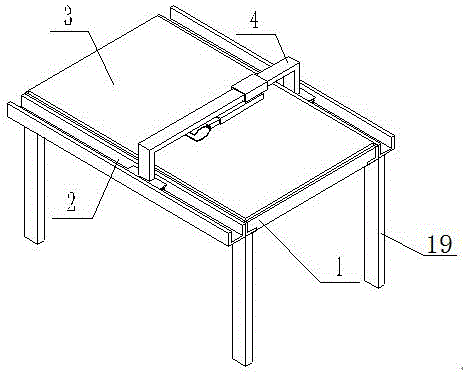 3
4
2
19
1