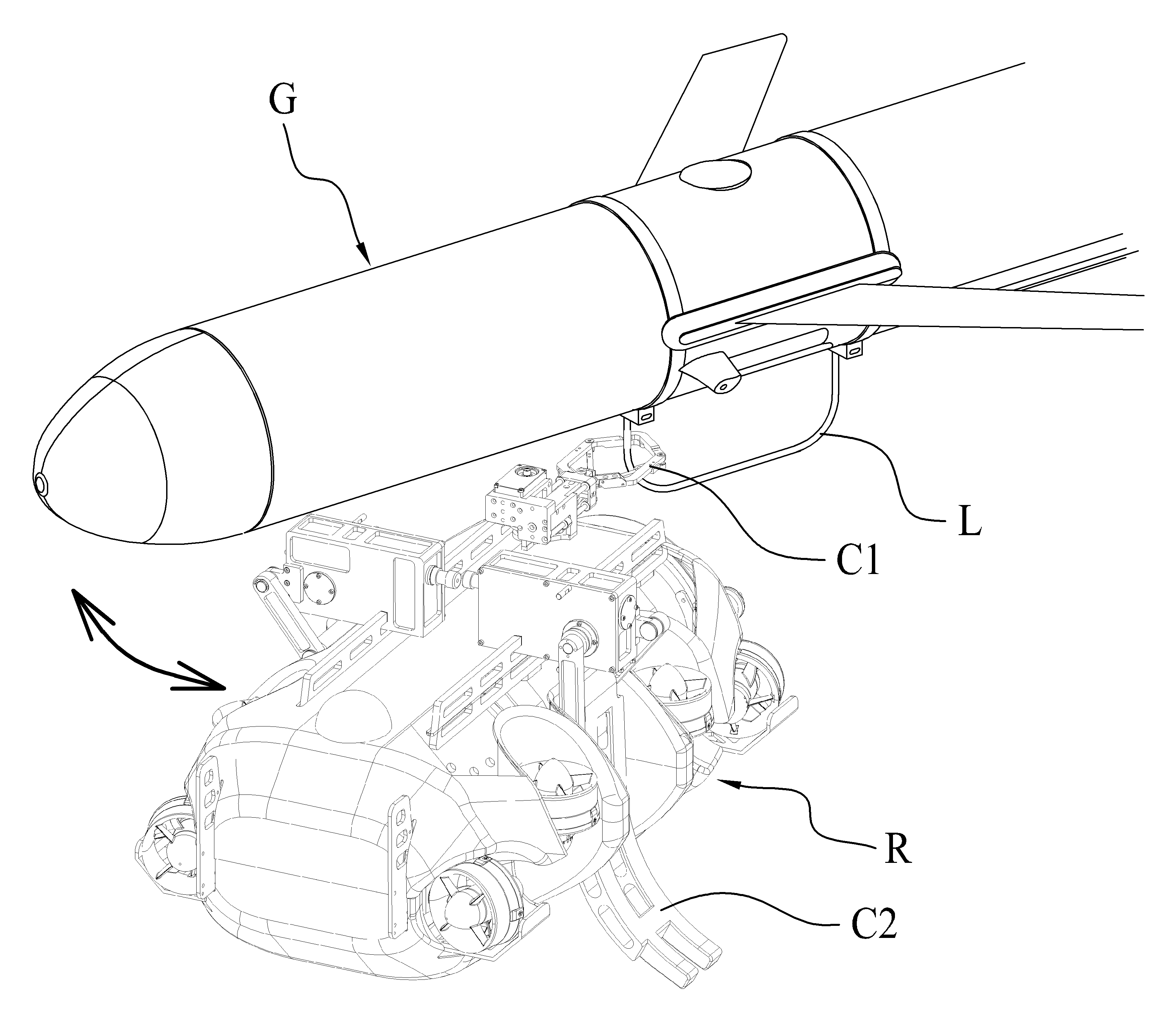 G

L

C1

R

C2