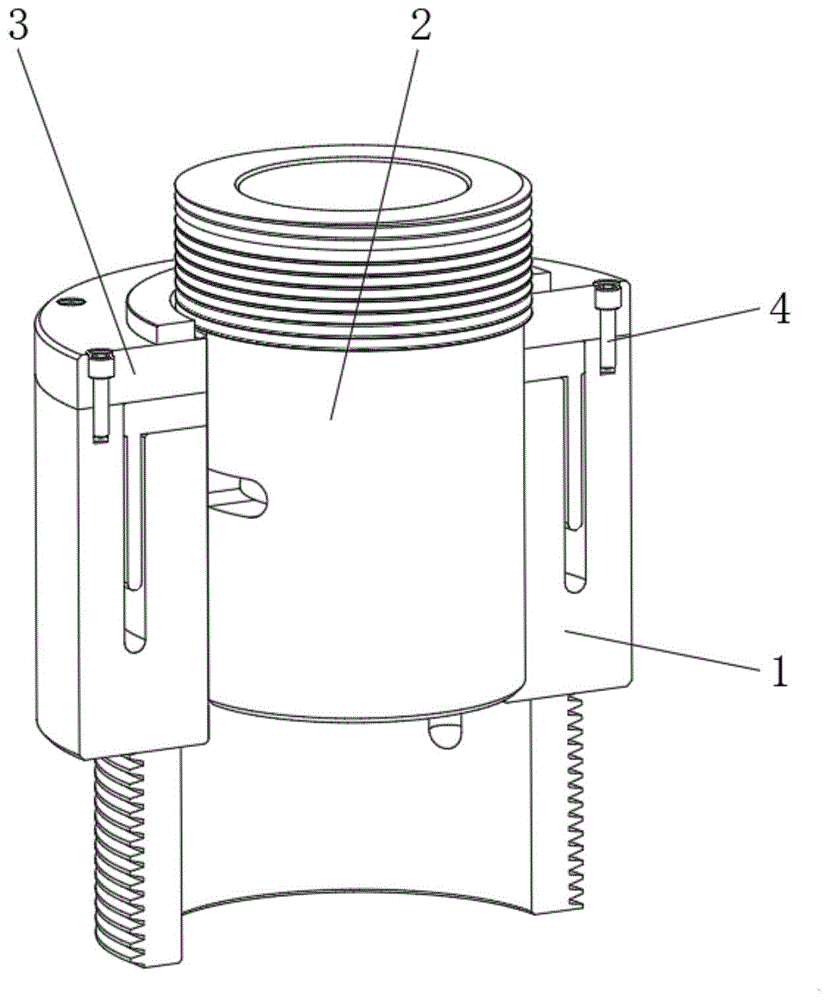 3
2
4
1