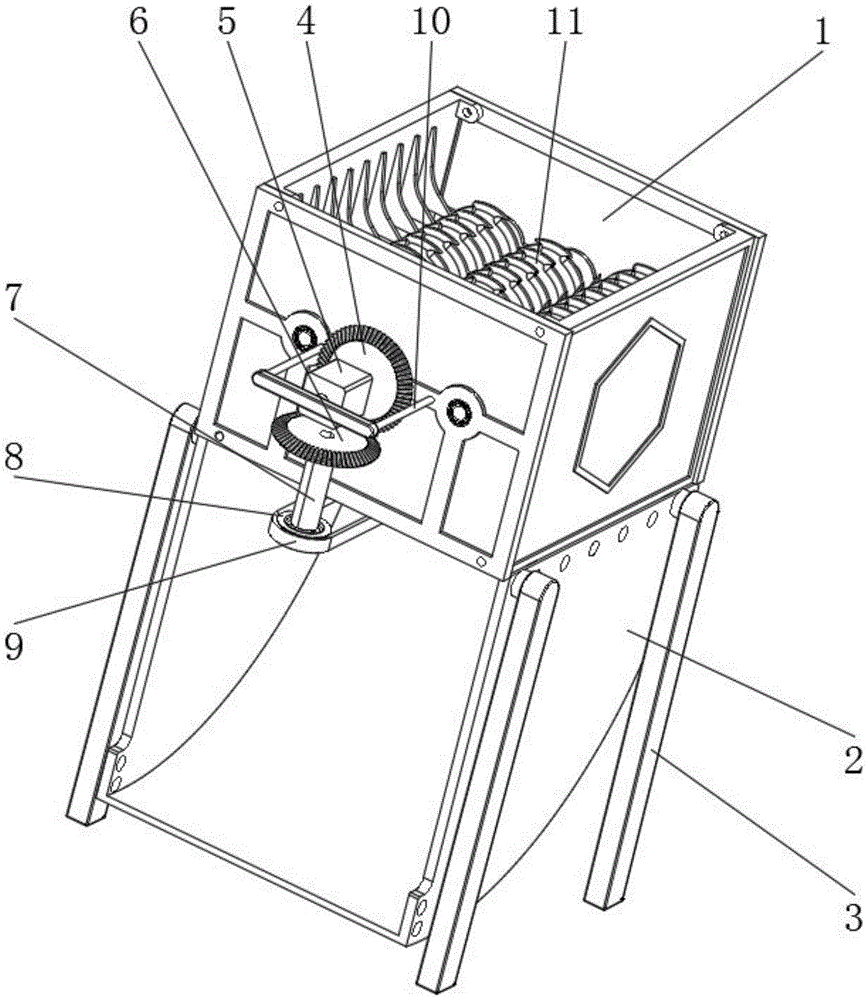 6
5
4
10
11
1
7
8
9
2
3