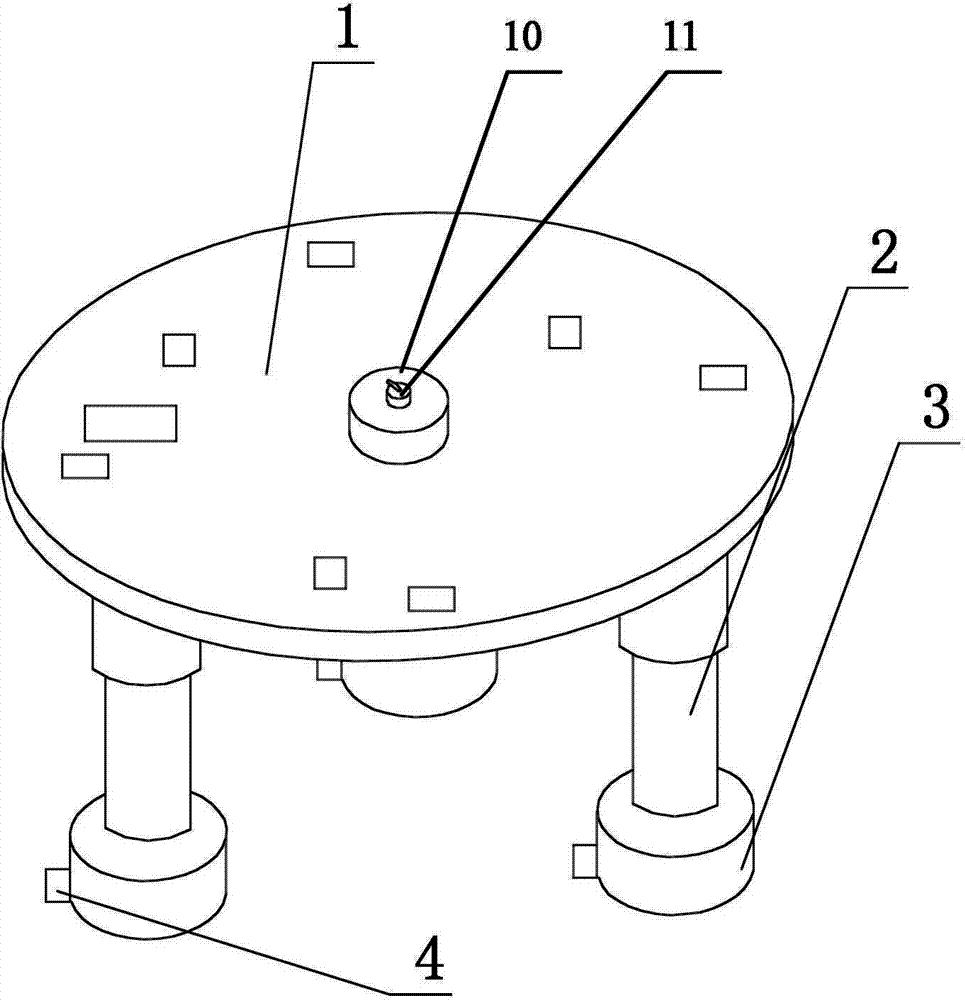 1
10
11
2
3
4