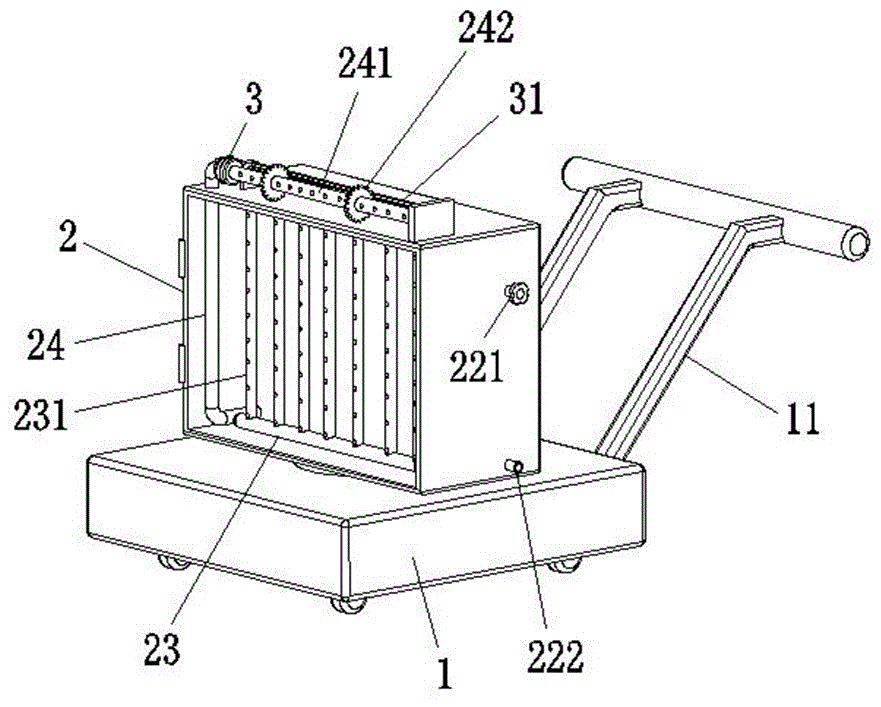 242
241
3
31
2
24
231
221
11
23
1
222