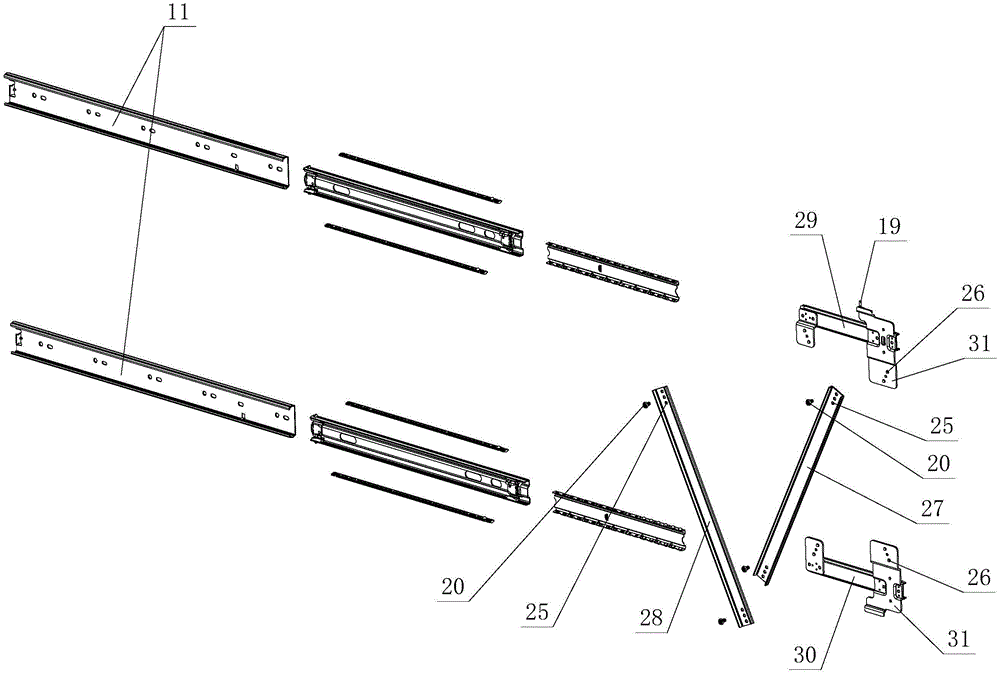 11

29
19
26
31
25
20
27
26
20
25
28
30
31