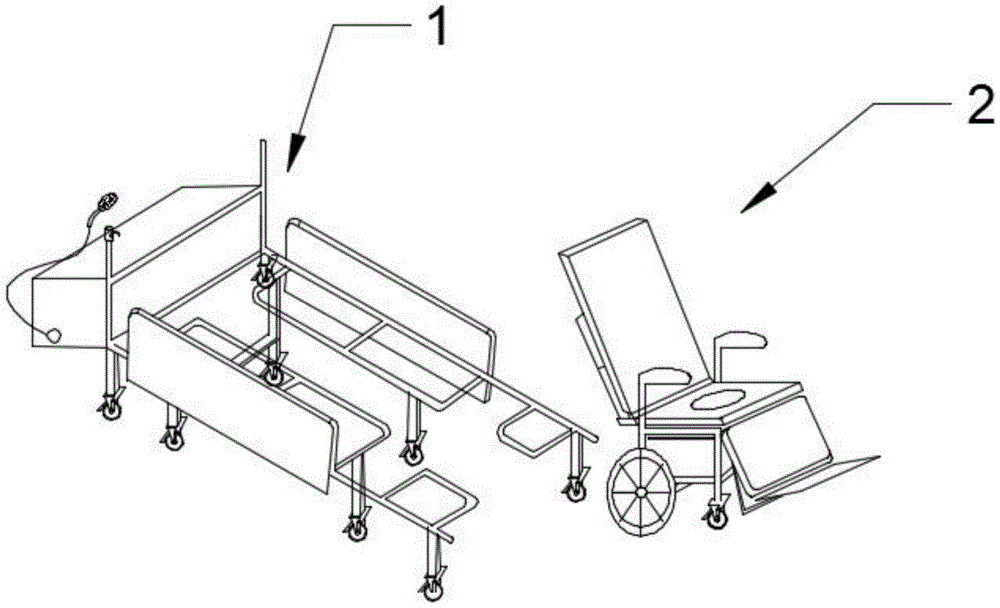 1
2