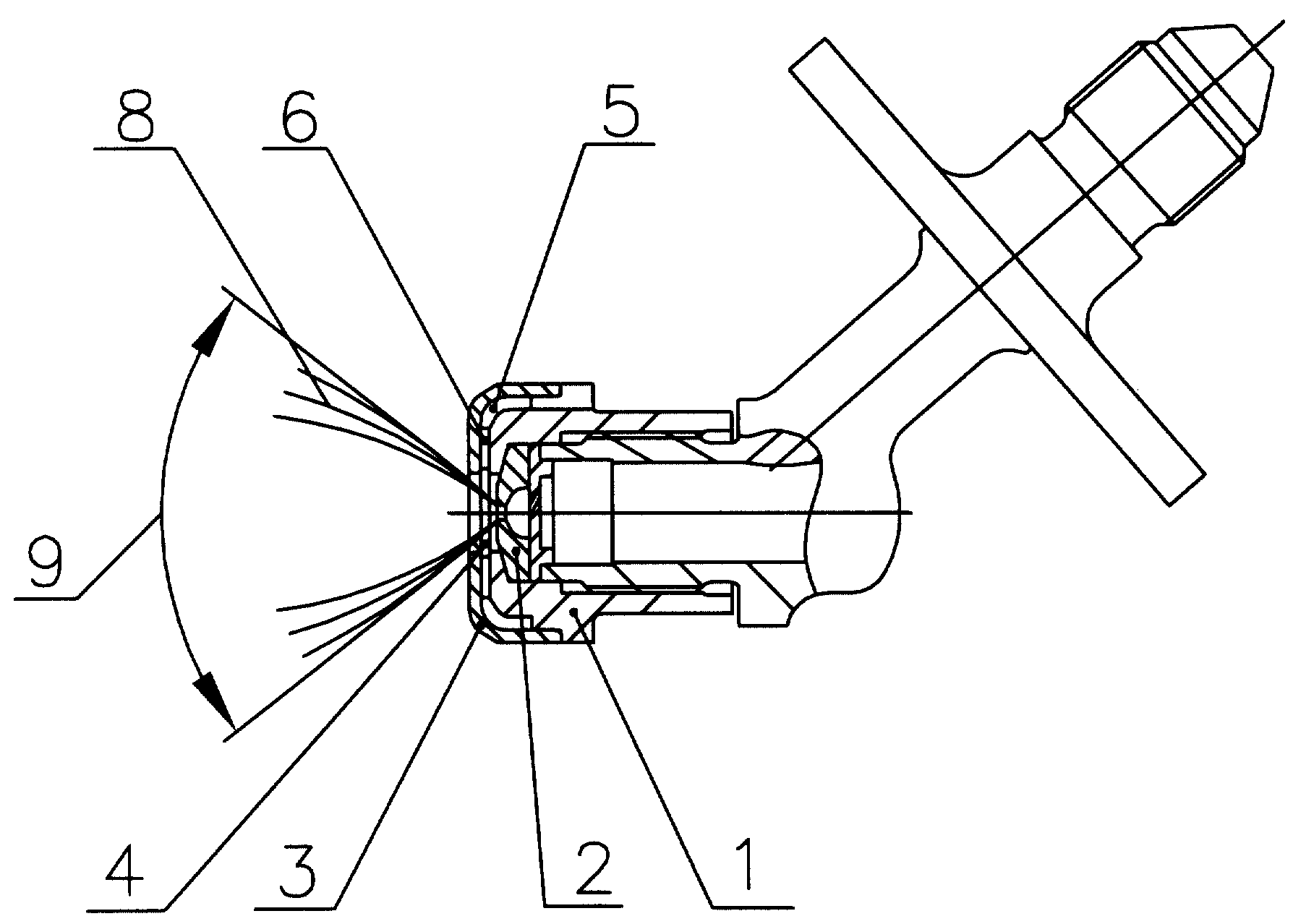 8
6
5
9
4
3
2
1