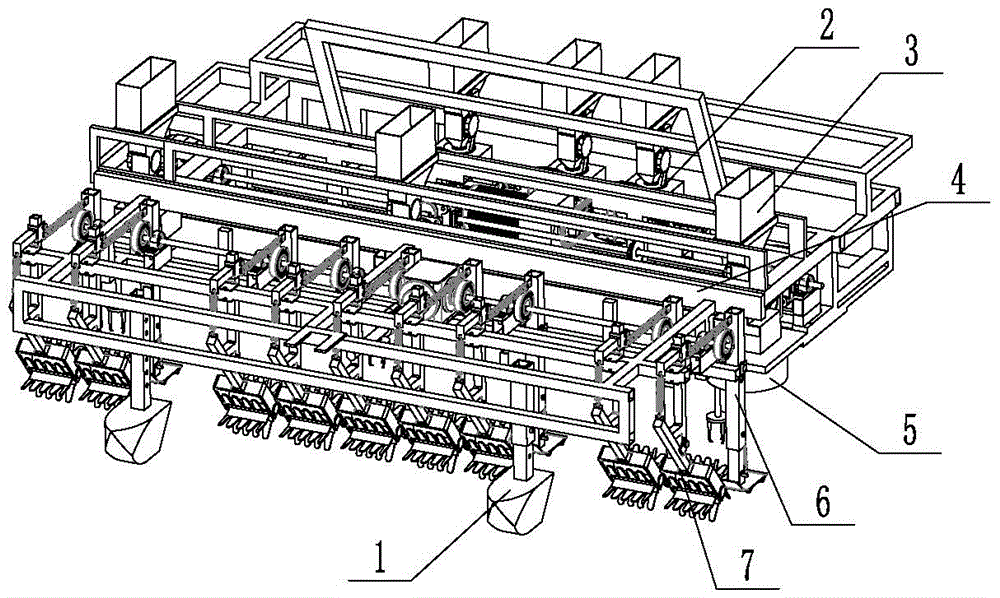 2
3
4
5
6
1
7