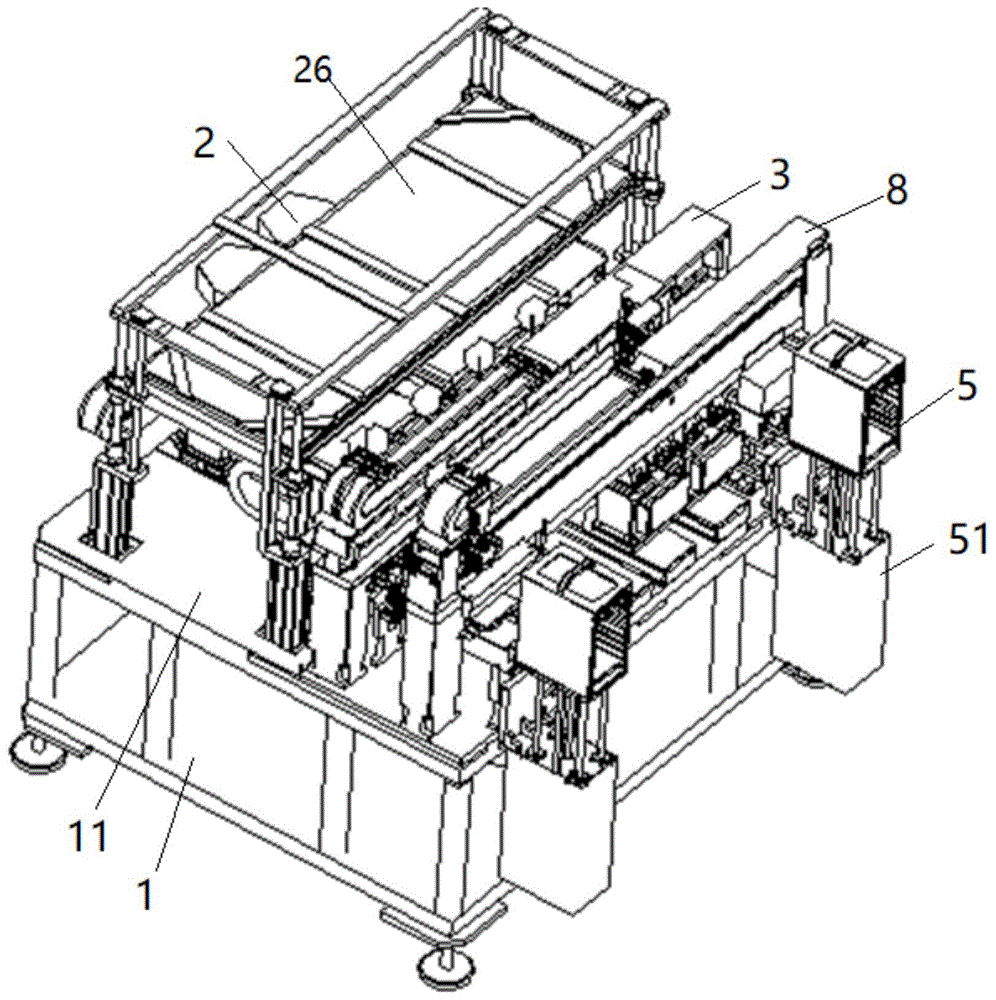 26
2
3
8
5
51
11
1