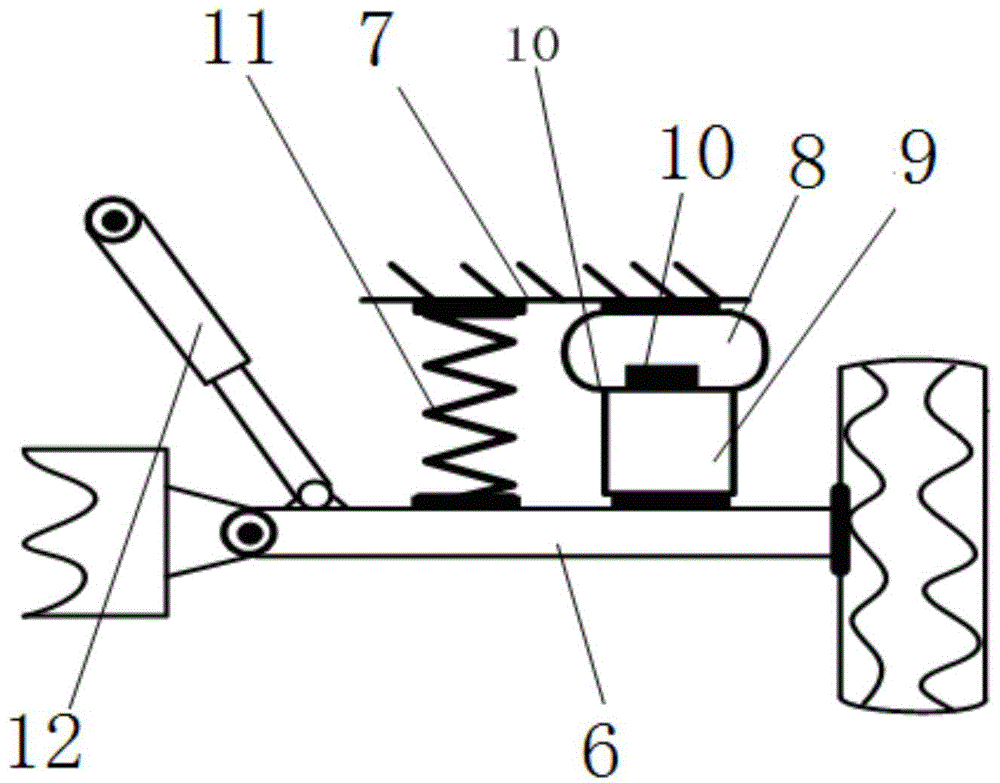 11
7
10
10
8
9
12
6