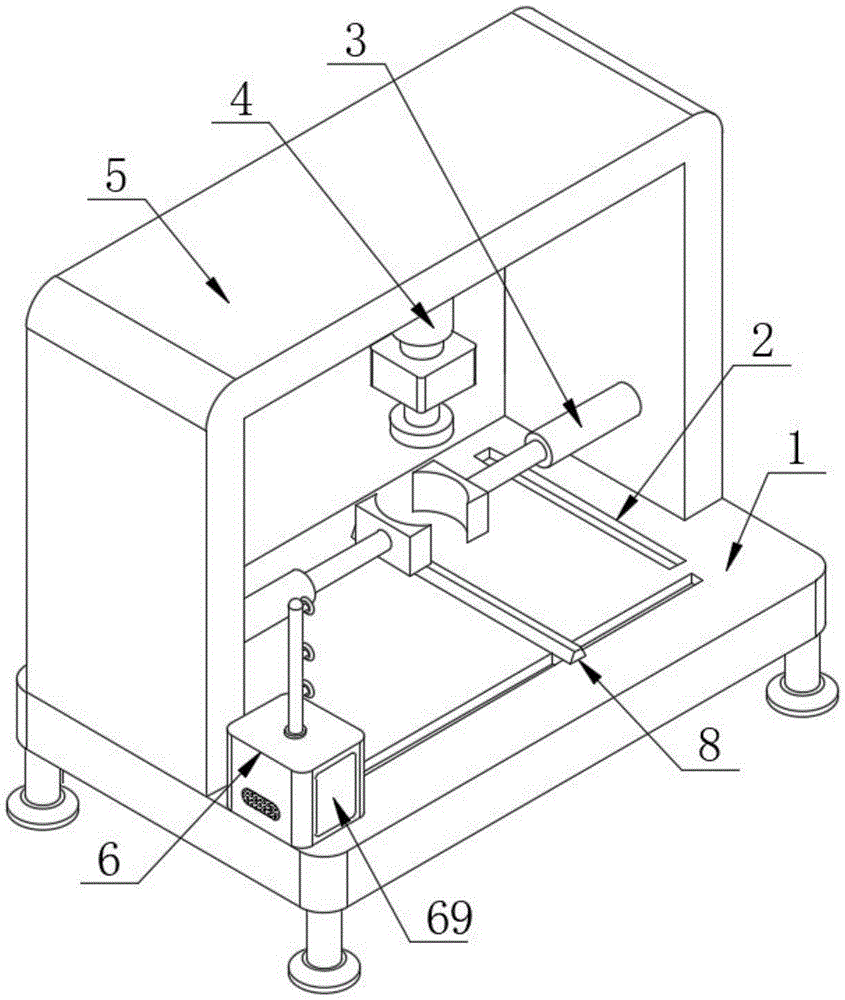 3
4
5
2
1
8
6
69