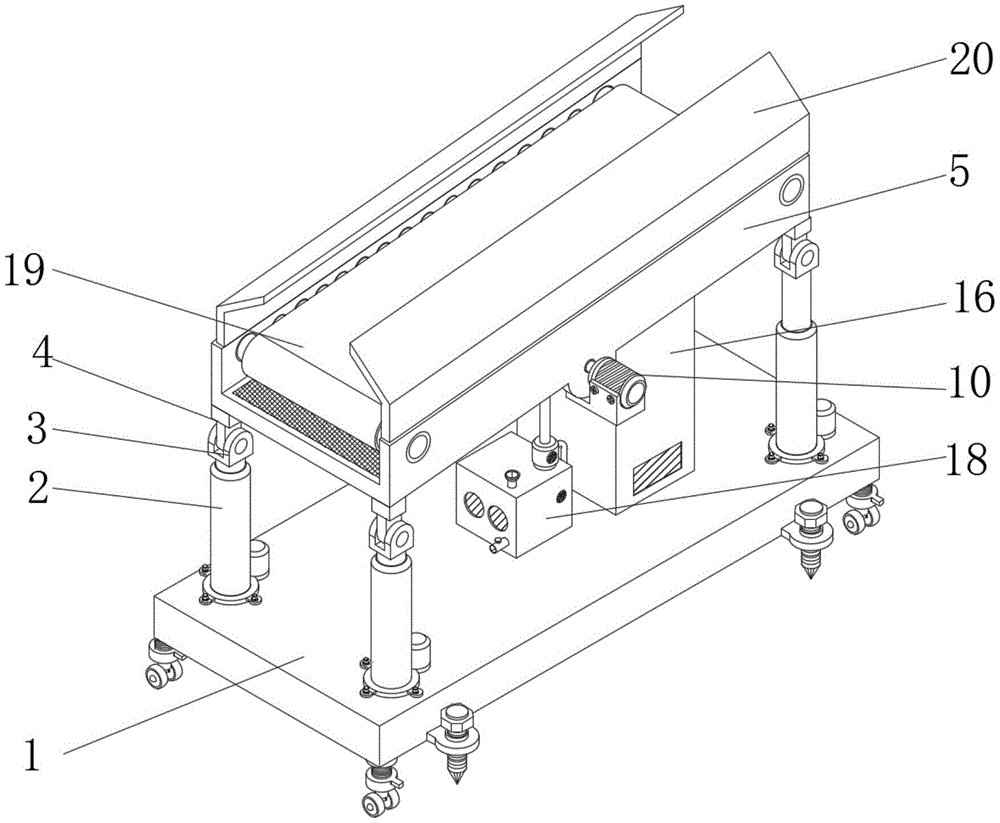 20
5
19
16
4
10
3
18
2
1