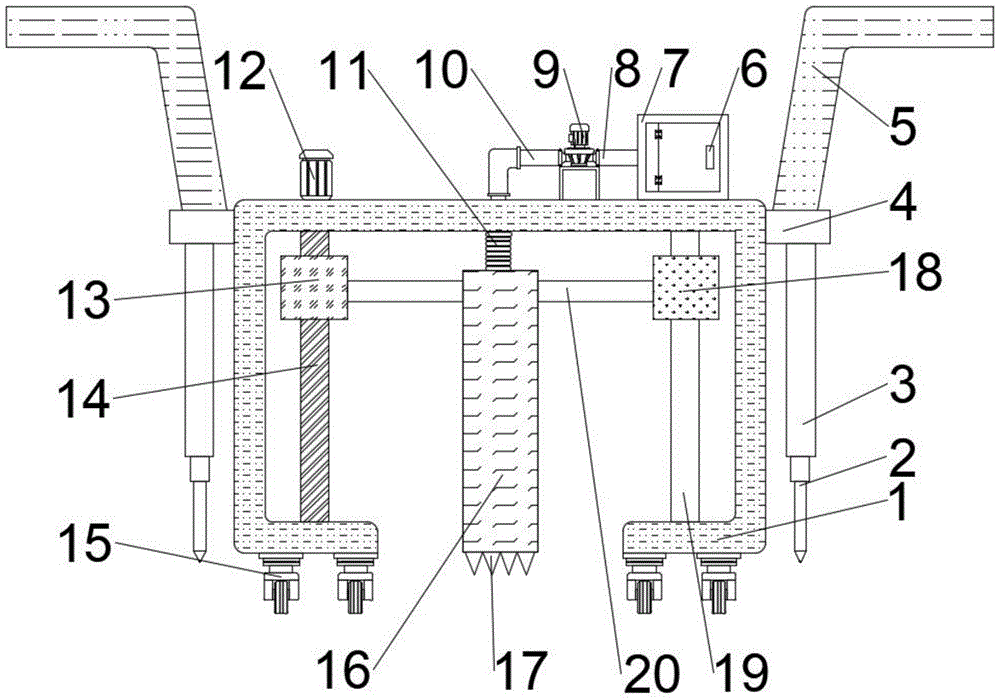 12
11
10
9
8
7
6
5
4
13
18
14
3
2
1
15
16
17
20
19