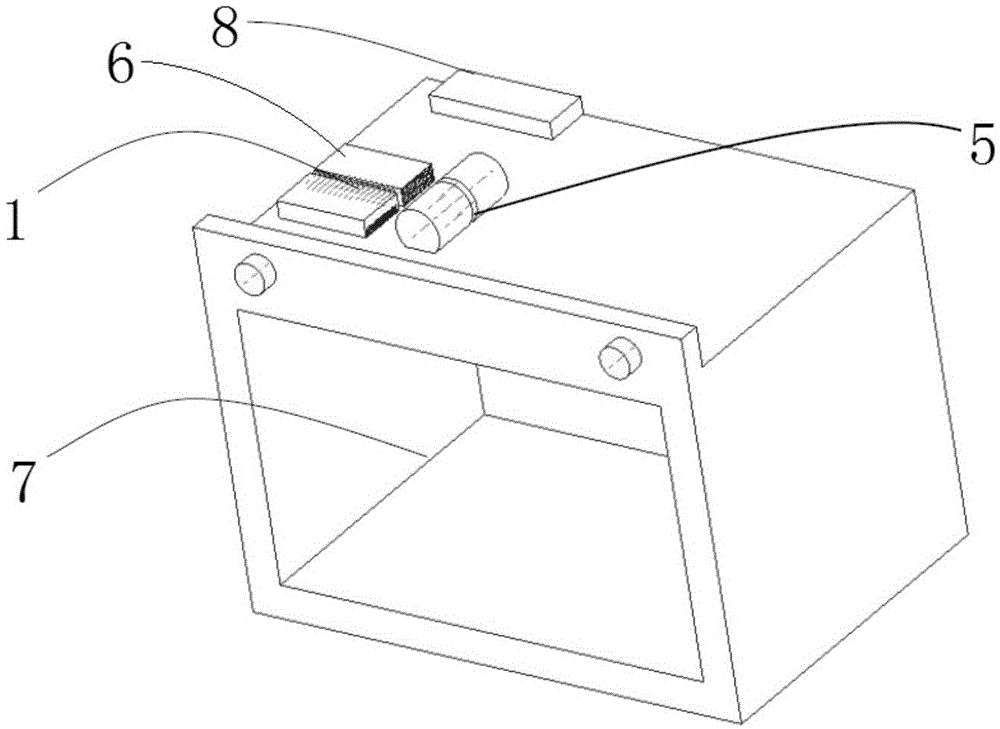 8
6
5
1
7