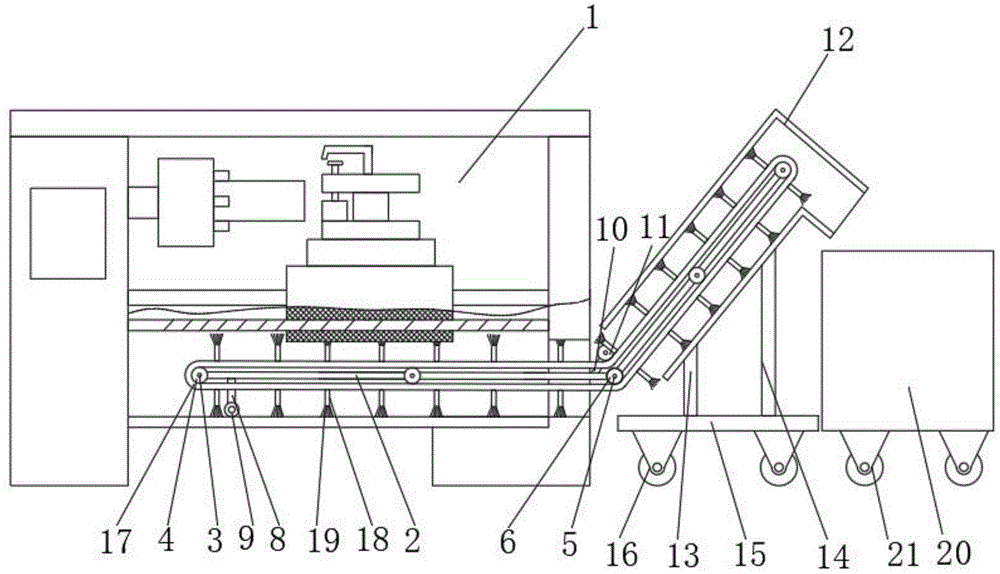 1
12
10 11
17 4 3 9 8 19 18 2
6 5
16 13 15 14 21 20