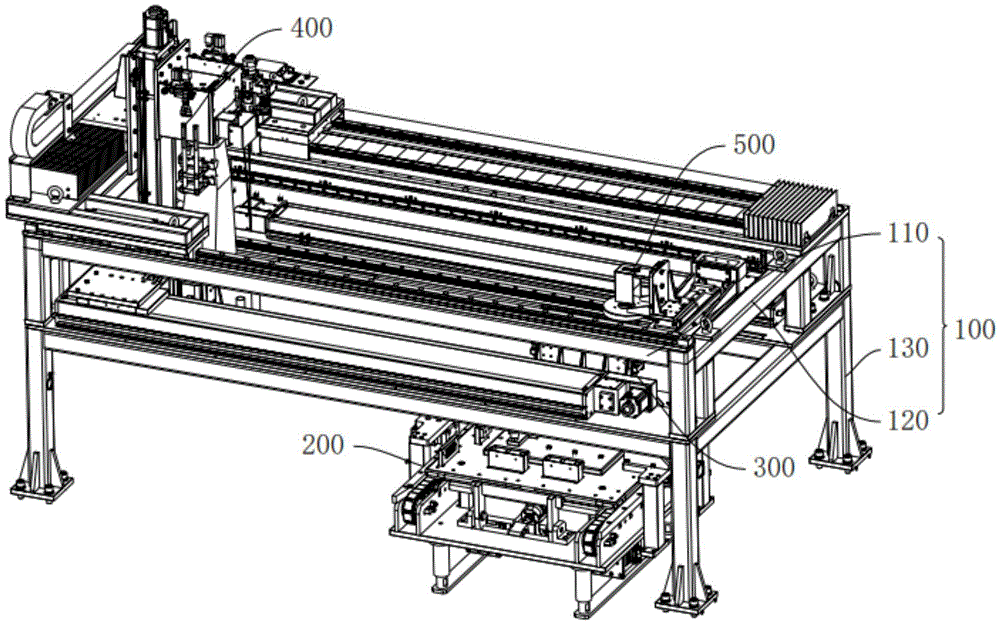 400
500
110
100
130
120
200
300