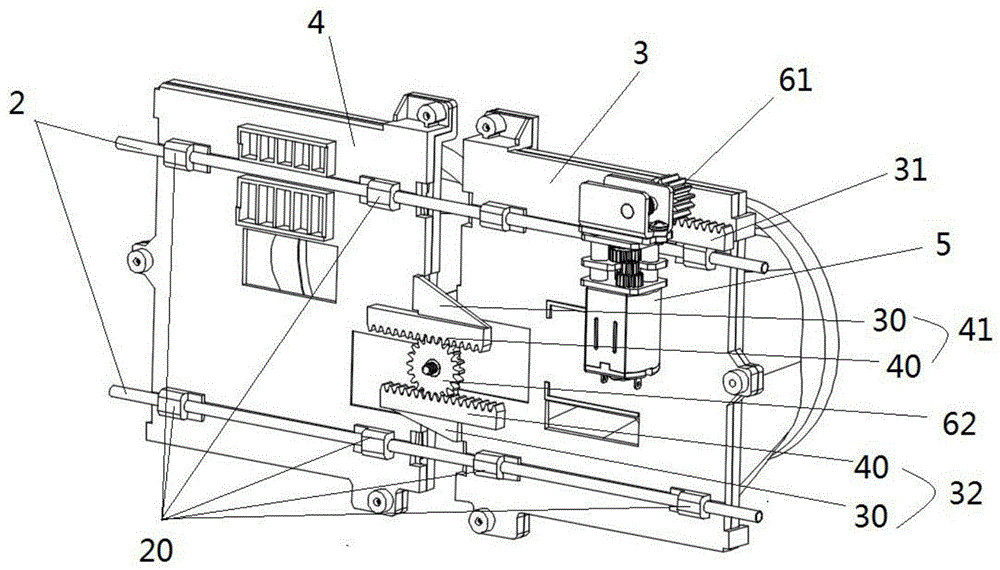 4
3
61
2
31
5
30
41
40
62
40
32
30
20