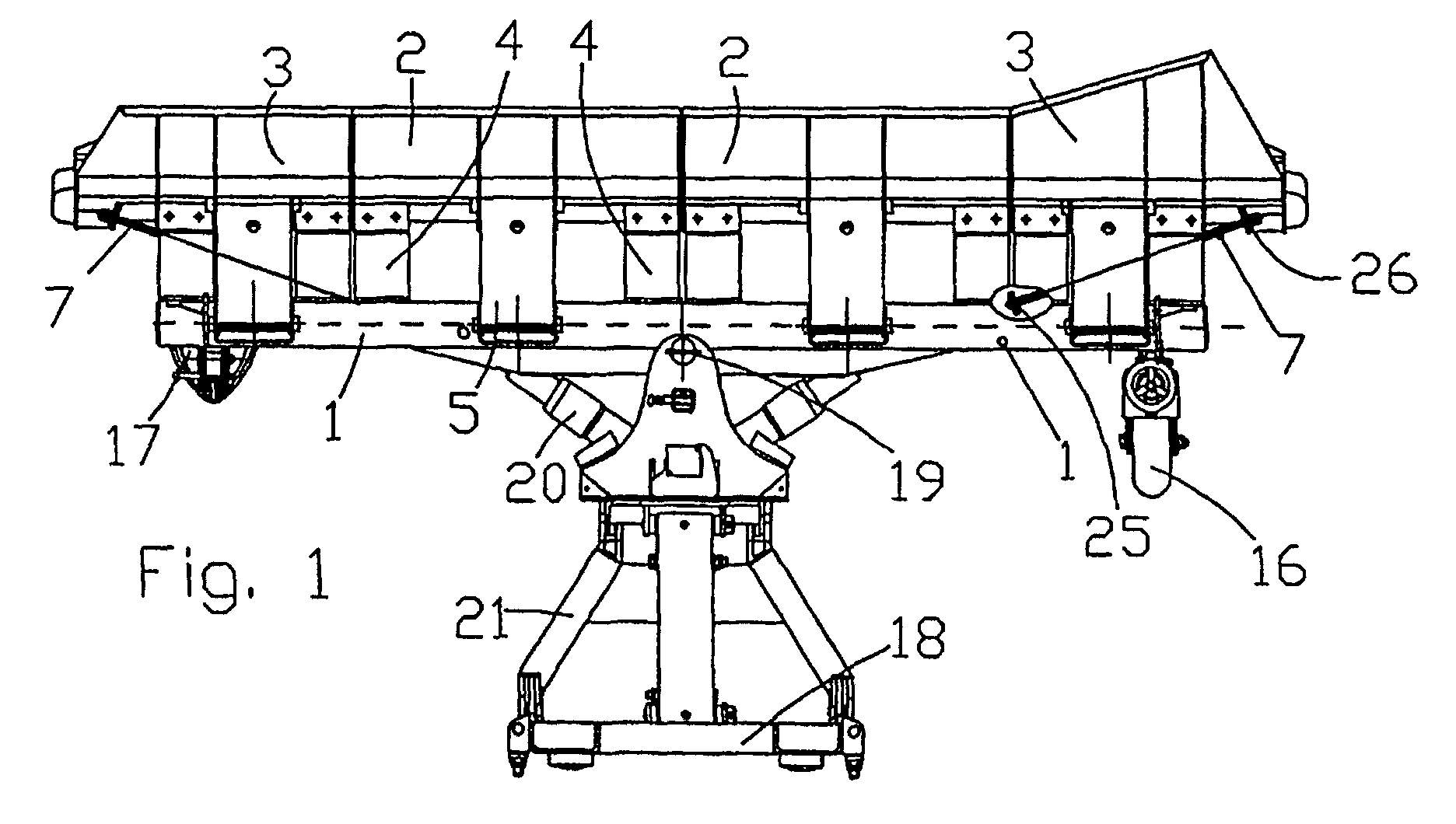 3
2
4
4
2
3
7
26
7
17
1
5
20
19
1
25
16
Fig. 1
21
18