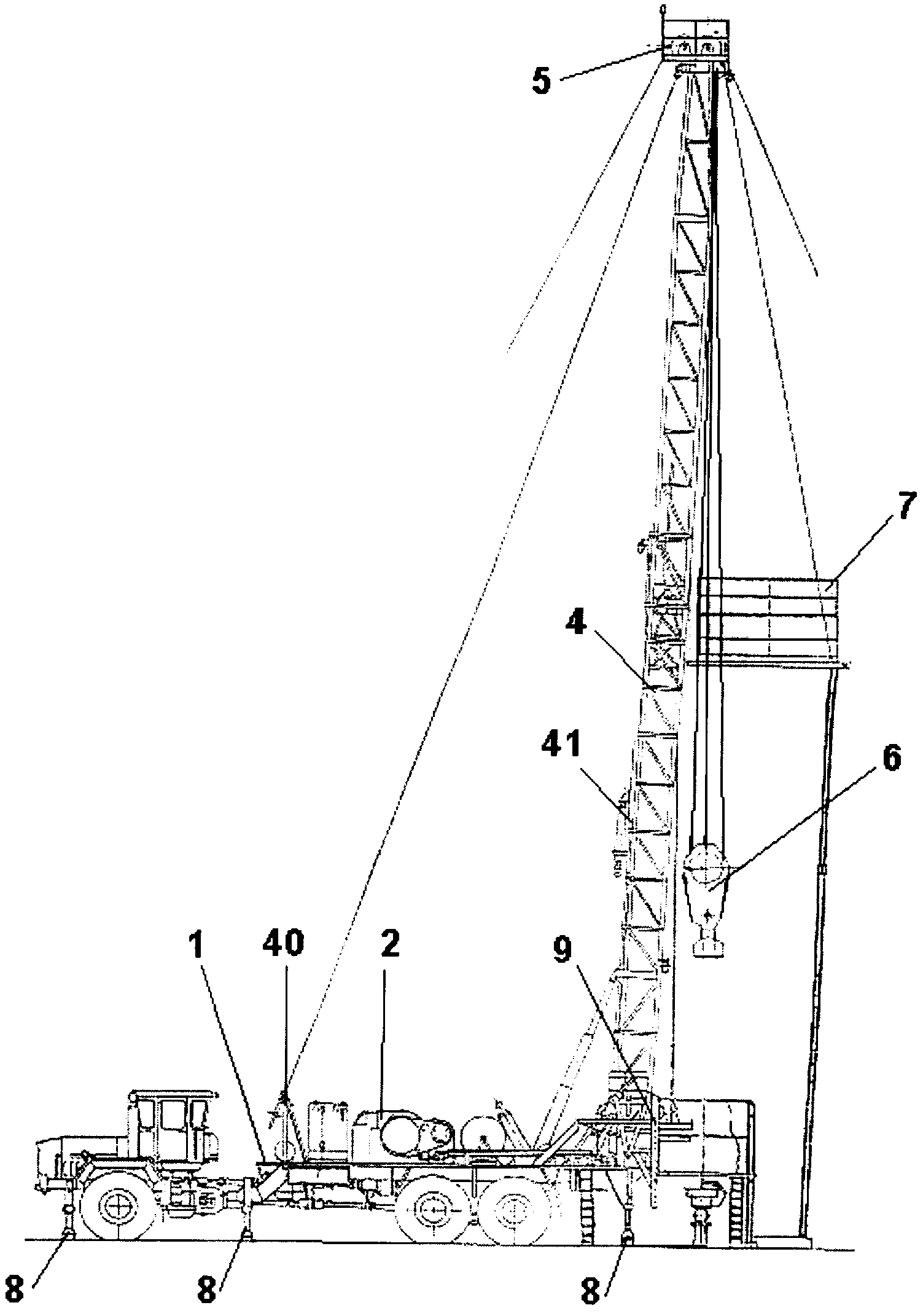 5
7
4
41
6
1
40
2
9
8
8
8