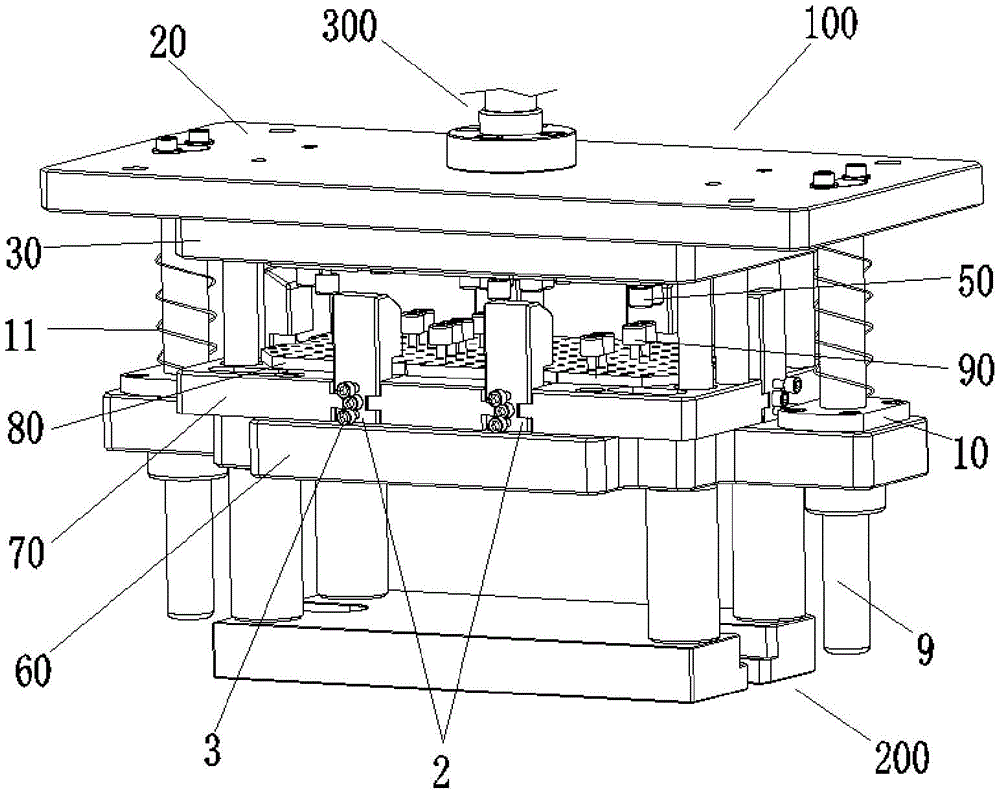 300
100
20
30
50
11
90
80
10
70
60
9
3
2
200