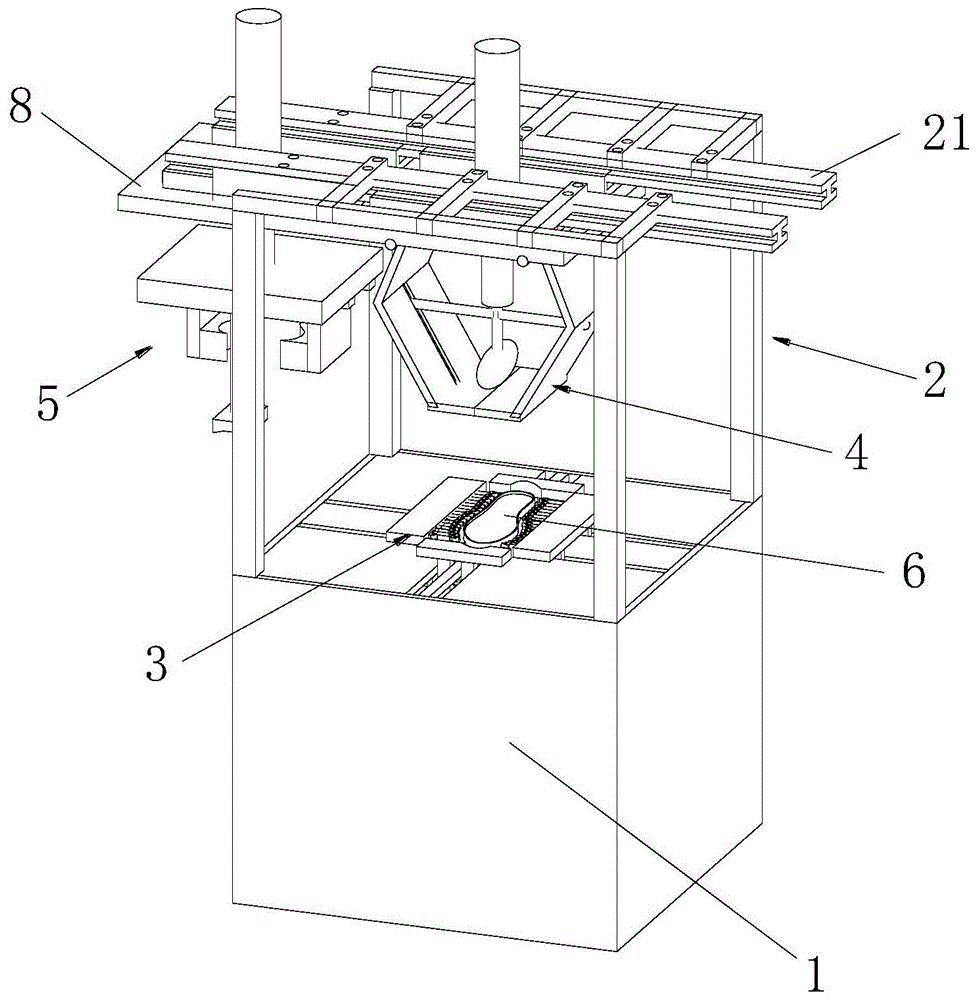 8
21
5
2
4
6
3
1