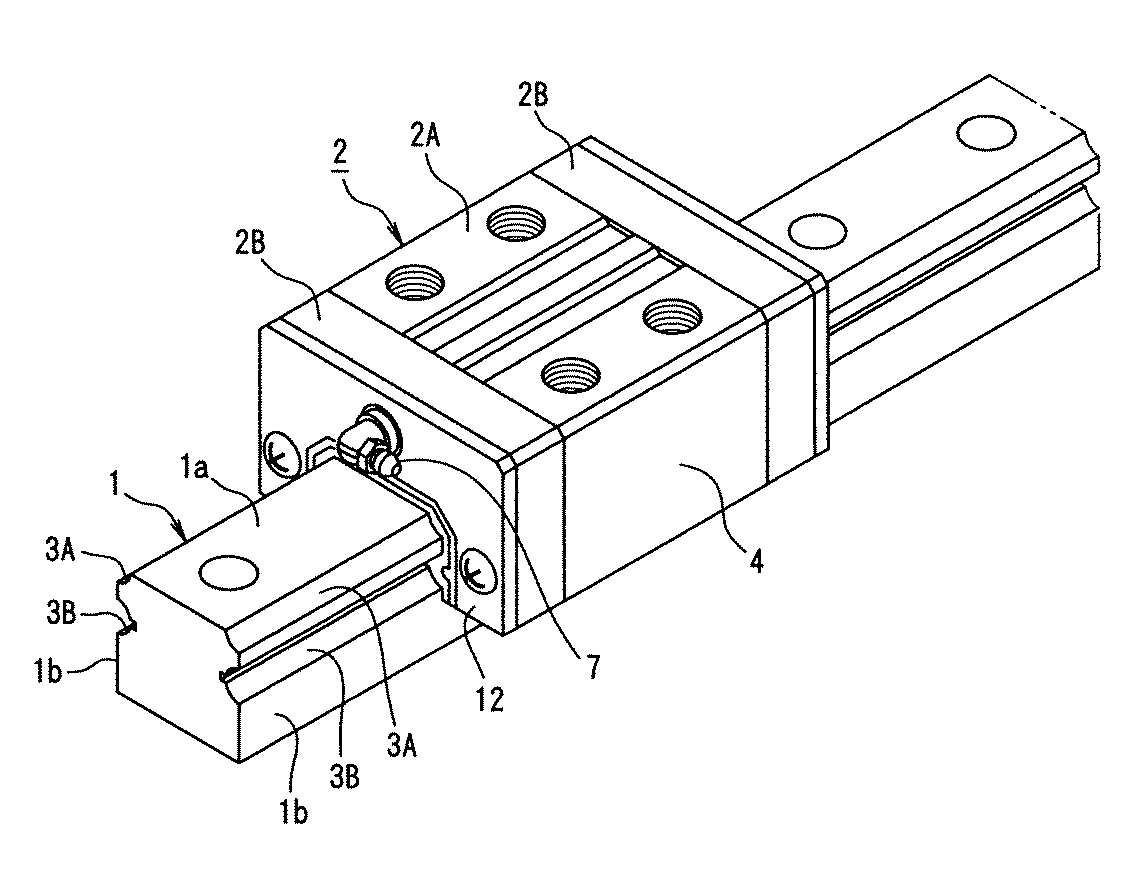 2B
2A
2
2B
1a
1
3A
3B
1b
4
7
12
3A
3B
1b