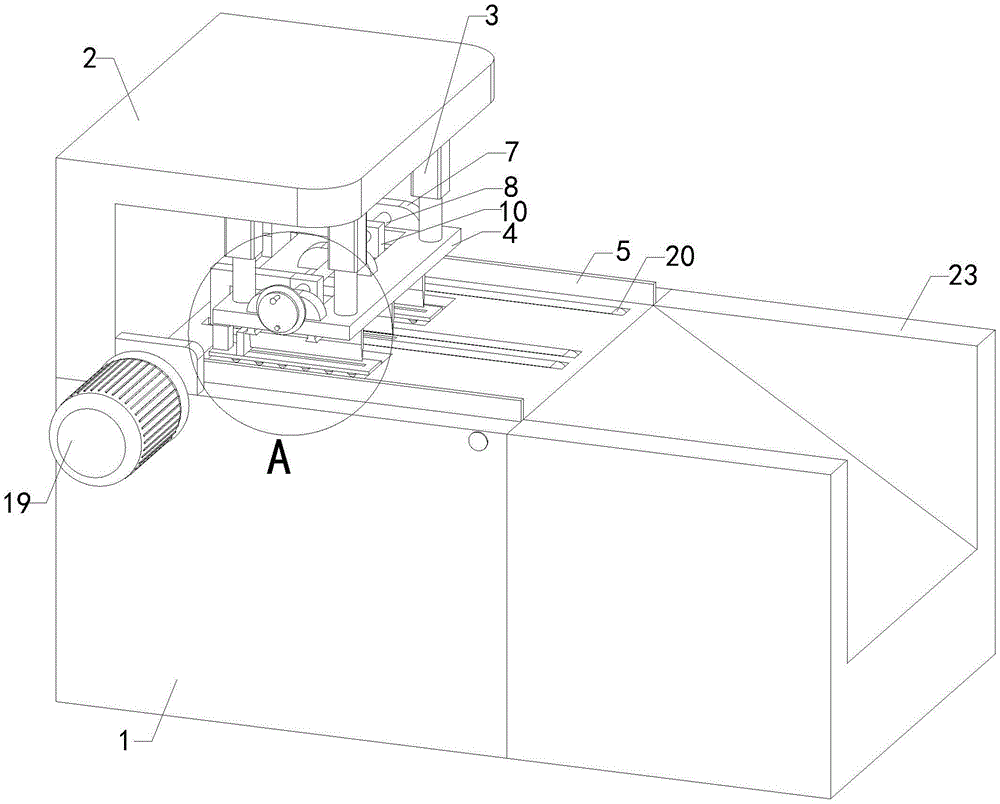 2
3
7
8
10
4
5
20
23
A
19
1